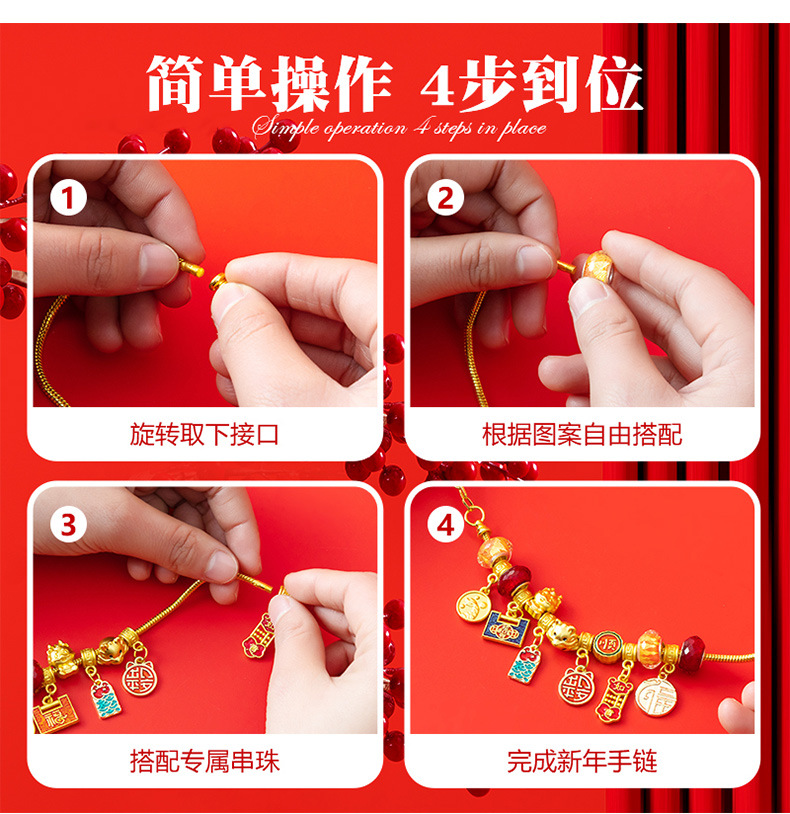 简单操作 4步到位
Simple operation 4 steps in place

1
旋转取下接口

2
根据图案自由搭配

3
搭配专属串珠

4
完成新年手链