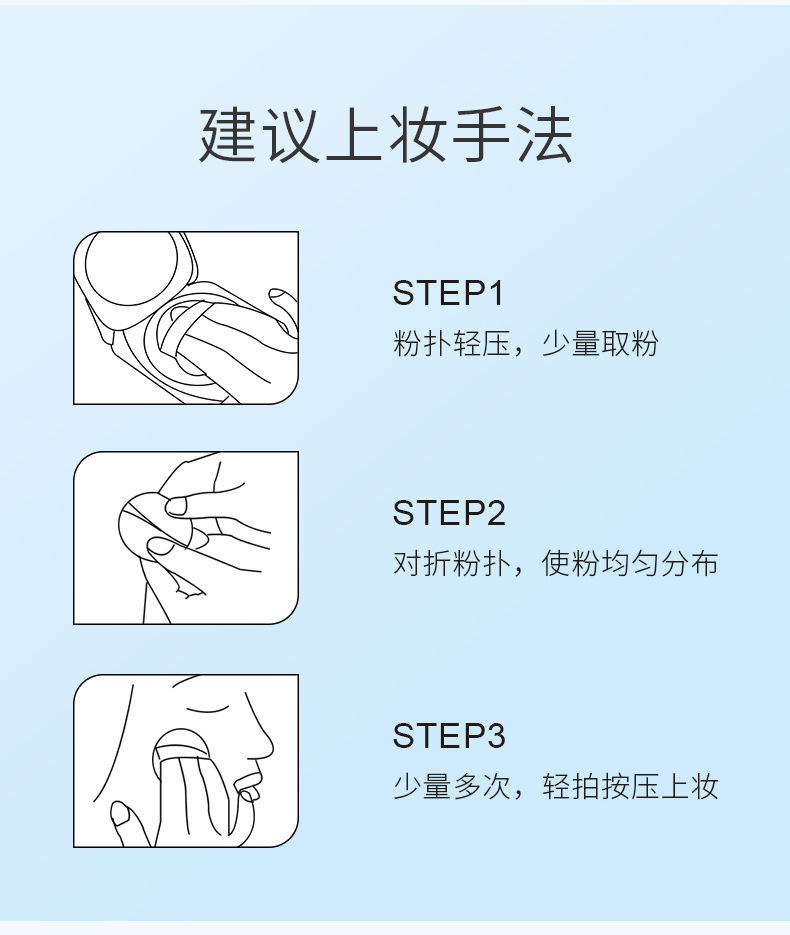 建议上妆手法

STEP1
粉扑轻压，少量取粉

STEP2
对折粉扑，使粉均匀分布

STEP3
少量多次，轻拍按压上妆