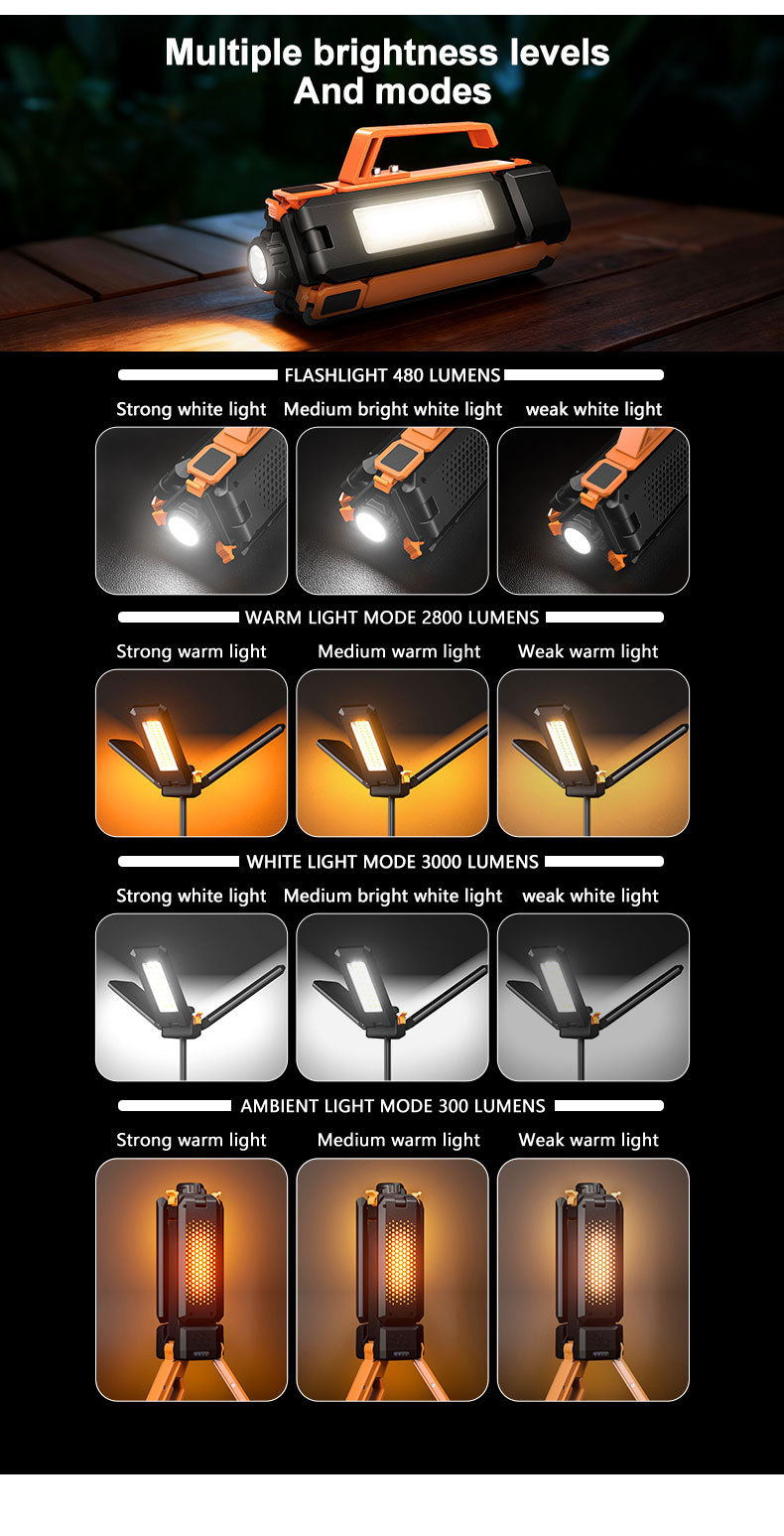 Multiple brightness levels
And modes

FLASHLIGHT 480 LUMENS

Strong white light Medium bright white light weak white light

WARM LIGHT MODE 2800 LUMENS

Strong warm light Medium warm light Weak warm light

WHITE LIGHT MODE 3000 LUMENS

Strong white light Medium bright white light weak white light

AMBIENT LIGHT MODE 300 LUMENS

Strong warm light Medium warm light Weak warm light