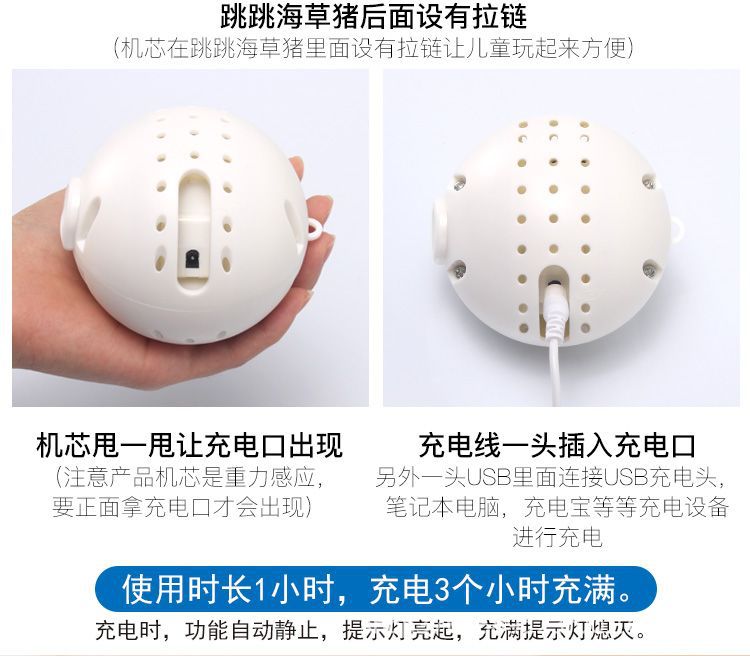 跳跳海草猪后面设有拉链
（机芯在跳跳海草猪里面设有拉链让儿童玩起来方便）

机芯甩一甩让充电口出现
（注意产品机芯是重力感应，要正面拿充电口才会出现）

充电线一头插入充电口
另外一头USB里面连接USB充电头，笔记本电脑，充电宝等等充电设备进行充电

使用时长1小时，充电3个小时充满。

充电时，功能自动静止，提示灯亮起，充满提示灯熄灭。