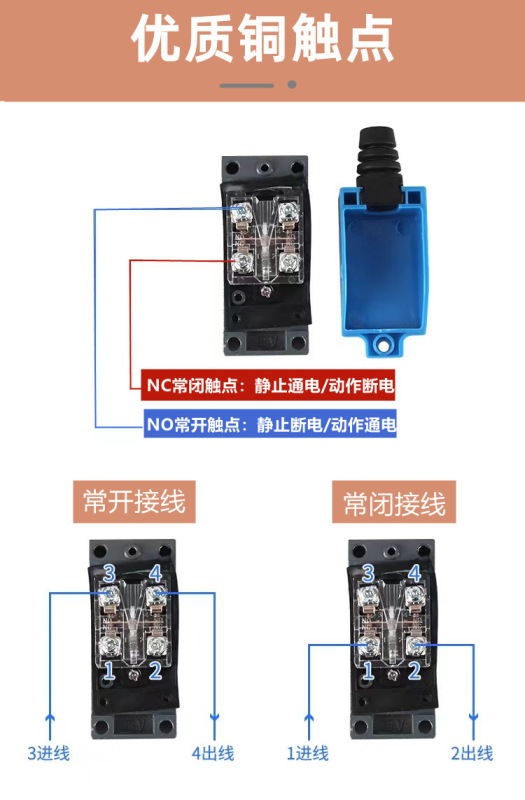 优质铜触点

NC常闭触点：静止通电/动作断电

NO常开触点：静止断电/动作通电

常开接线

3 4

1 2

3进线

4出线

常闭接线

3 4

1 2

1进线

2出线