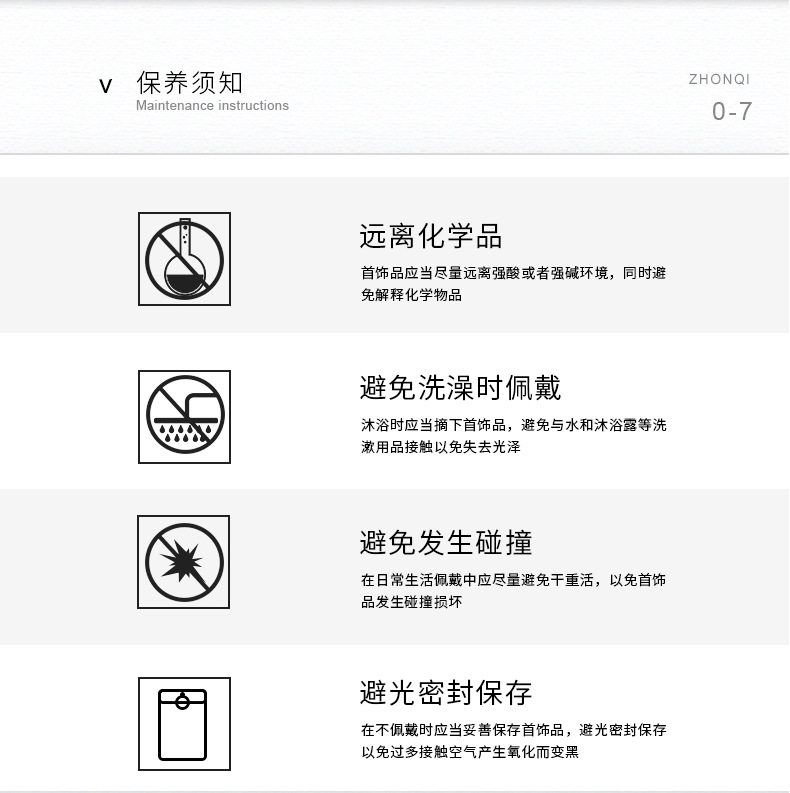 v 保养须知
Maintenance instructions

ZHONQI
0-7

远离化学品

首饰品应当尽量远离强酸或者强碱环境，同时避免解释化学物品

避免洗澡时佩戴

沐浴时应当摘下首饰品，避免与水和沐浴露等洗漱用品接触以免失去光泽

避免发生碰撞

在日常生活佩戴中应尽量避免干重活，以免首饰品发生碰撞损坏

避光密封保存

在不佩戴时应当妥善保存首饰品，避光密封保存以免过多接触空气产生氧化而变黑