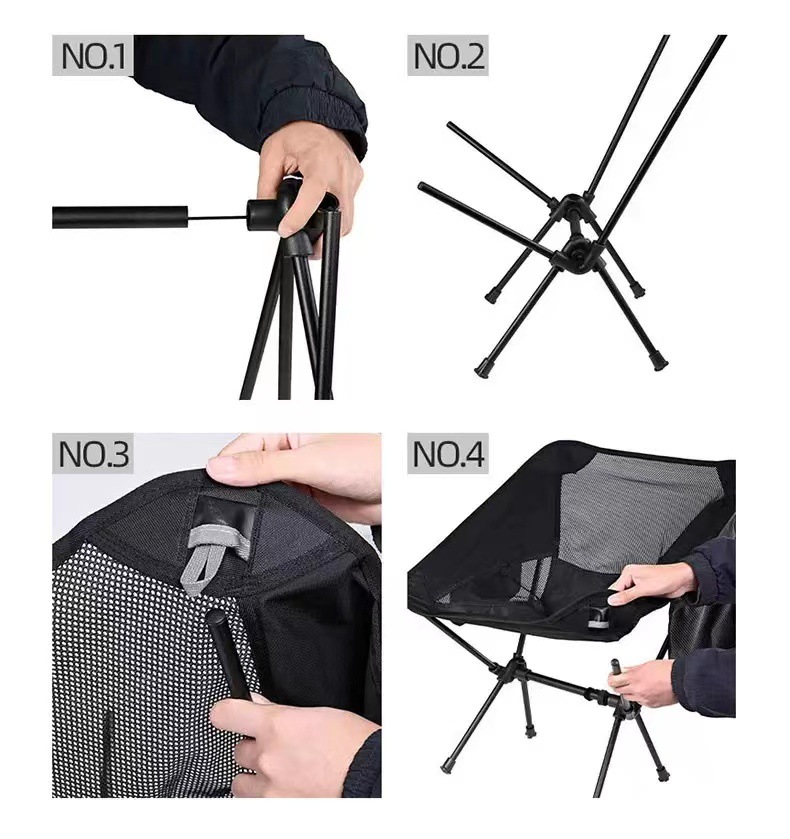 NO.1

NO.2

NO.3

NO.4