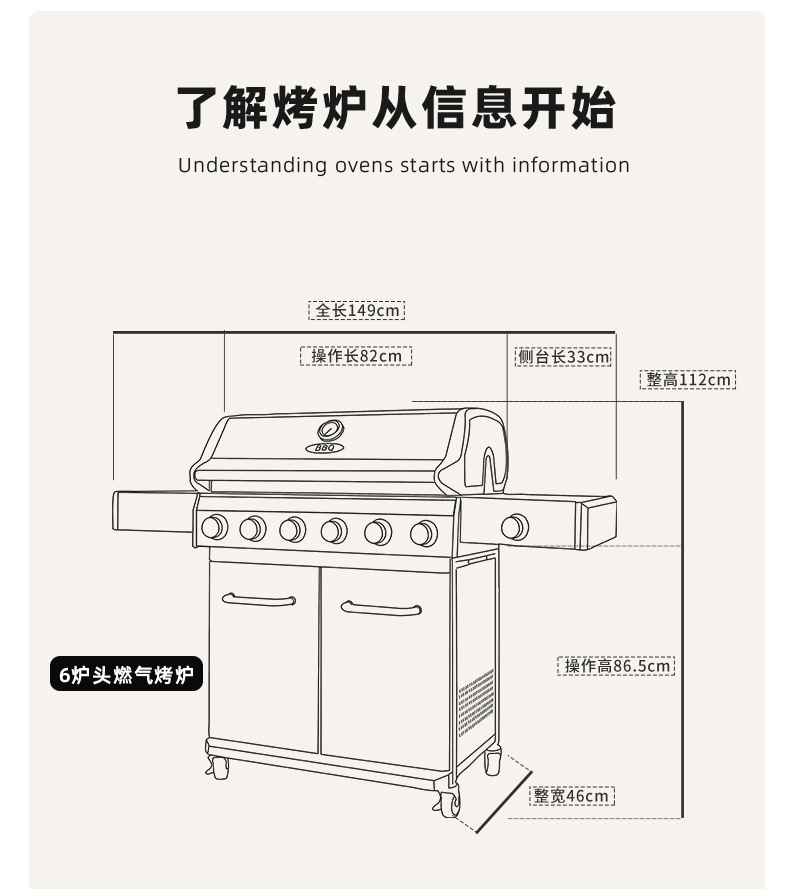 了解烤炉从信息开始

Understanding ovens starts with information

全长149cm

操作长82cm

侧台长33cm

整高112cm

BBQ

6炉头燃气烤炉

操作高86.5cm

整宽46cm