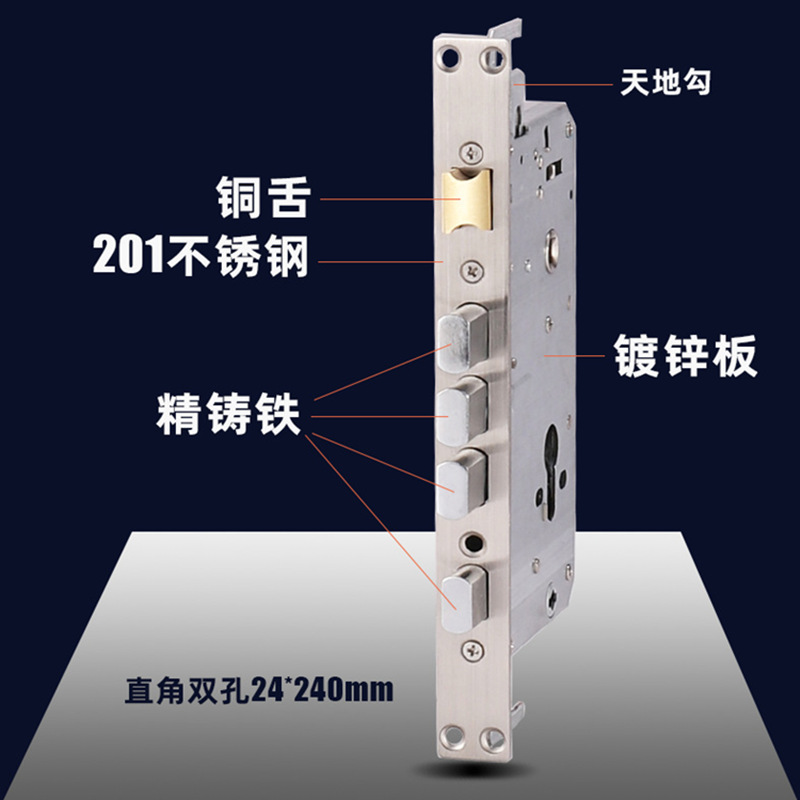 天地勾

铜舌

201不锈钢

镀锌板

精铸铁

直角双孔24*240mm