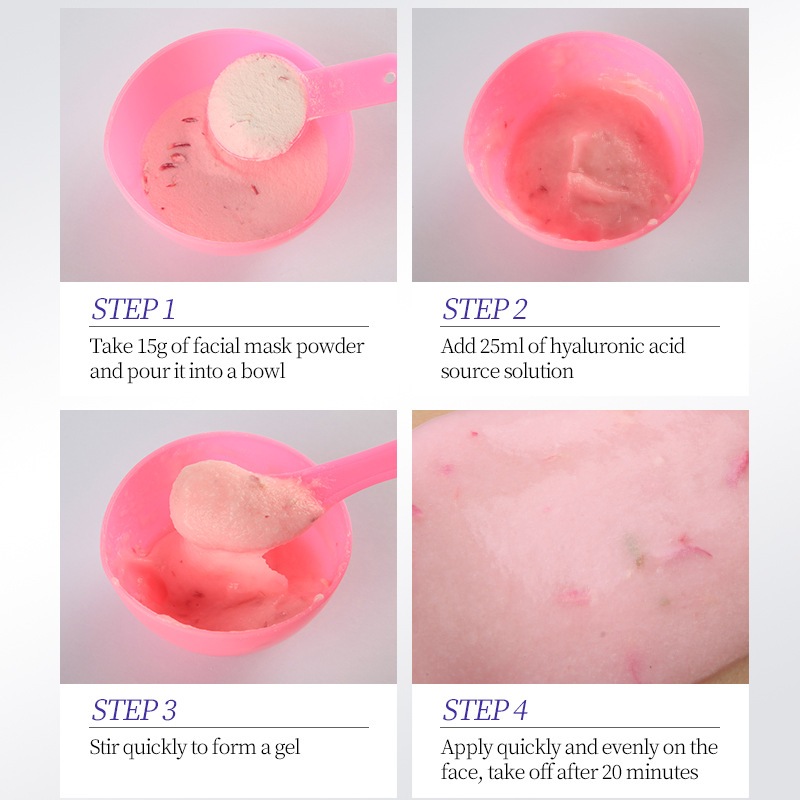 STEP 1

Take 15g of facial mask powder and pour it into a bowl

STEP 2

Add 25ml of hyaluronic acid source solution

STEP 3

Stir quickly to form a gel

STEP 4

Apply quickly and evenly on the face, take off after 20 minutes