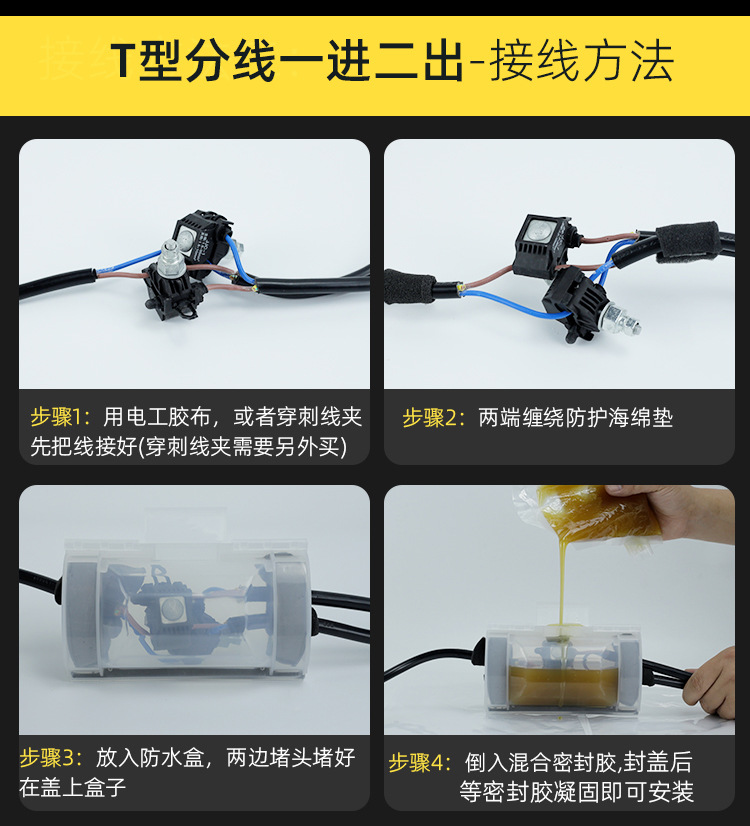 T型分线一进二出-接线方法

步骤1：用电工胶布，或者穿刺线夹先把线接好(穿刺线夹需要另外买)

步骤2：两端缠绕防护海绵垫

步骤3：放入防水盒，两边堵头堵好在盖上盒子

步骤4：倒入混合密封胶,封盖后等密封胶凝固即可安装