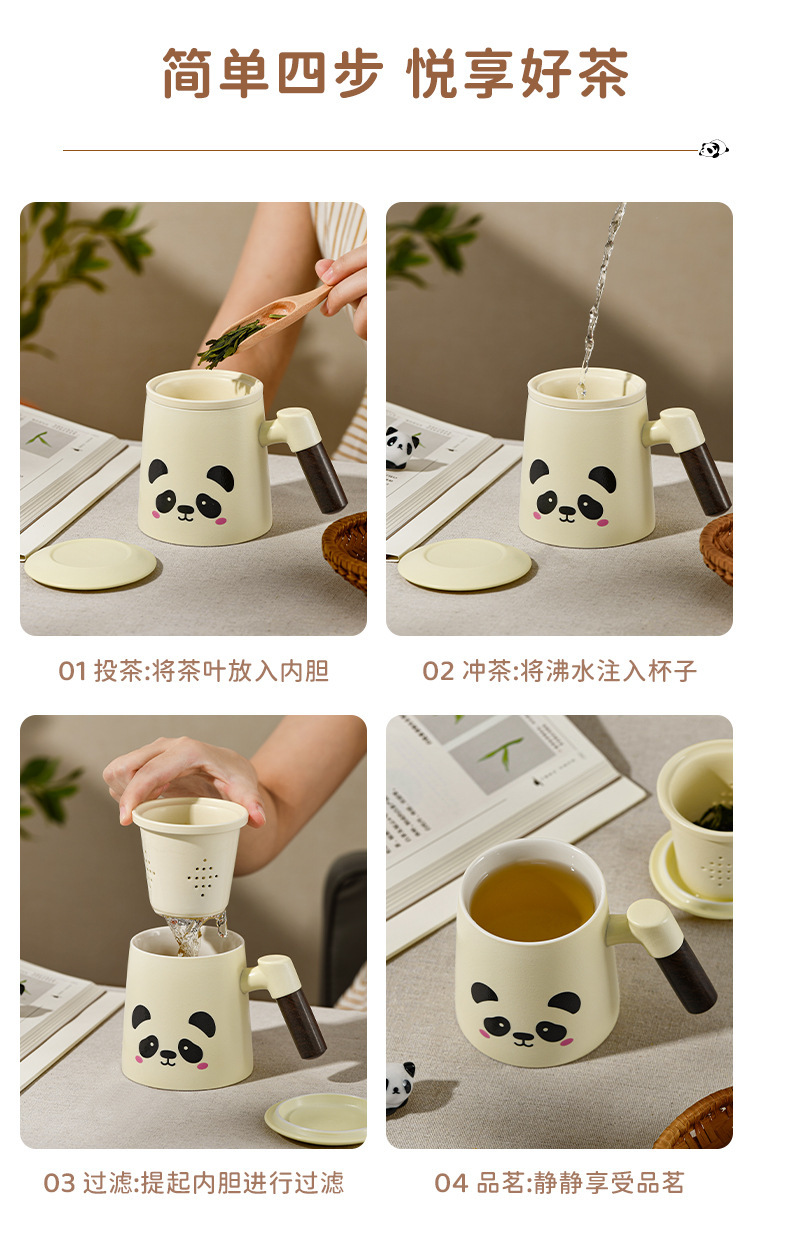 简单四步 悦享好茶

01 投茶:将茶叶放入内胆

02 冲茶:将沸水注入杯子

03 过滤:提起内胆进行过滤

04 品茗:静静享受品茗