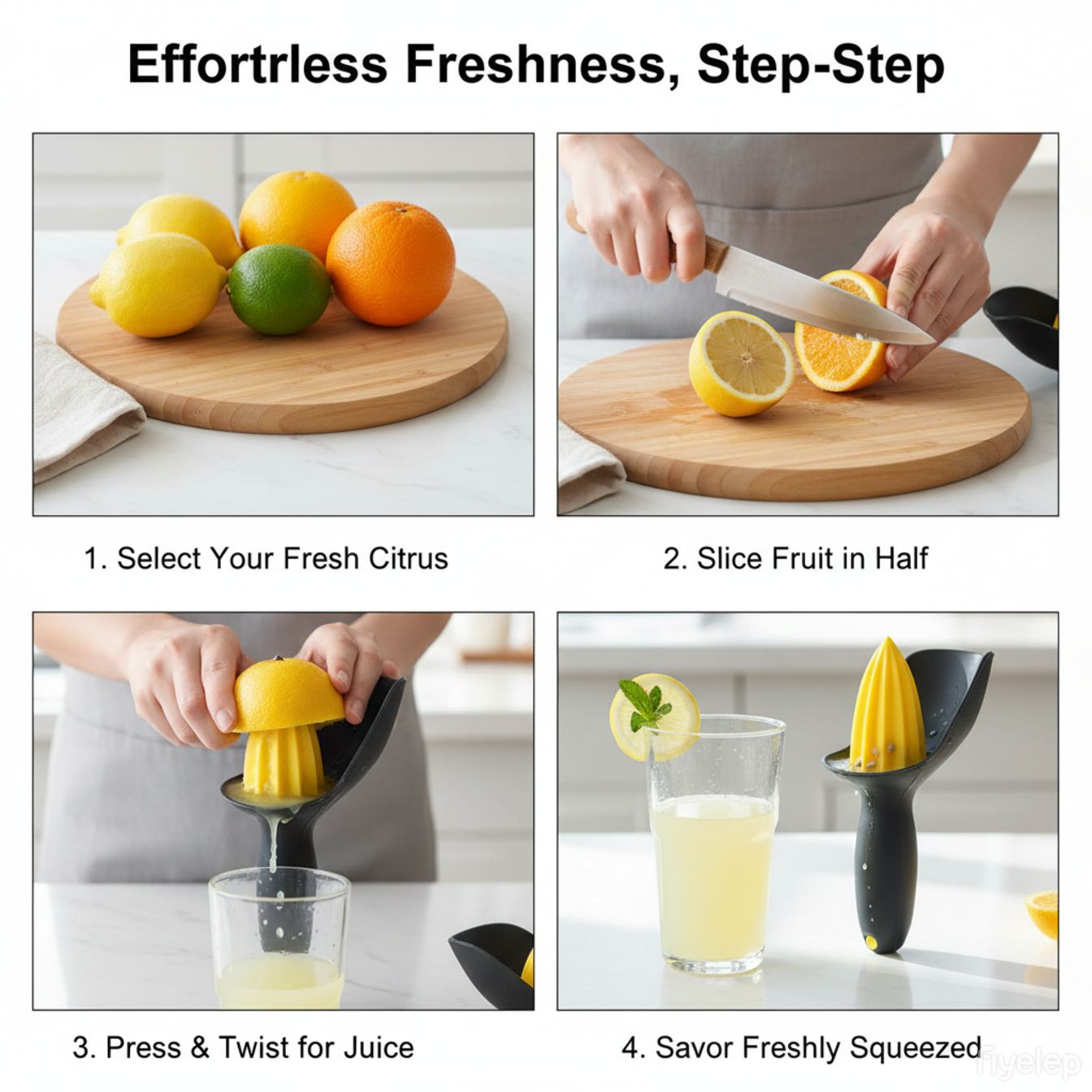 Effortrless Freshness, Step-Step

1. Select Your Fresh Citrus

2. Slice Fruit in Half

3. Press & Twist for Juice

4. Savor Freshly Squeezed

fiyelep