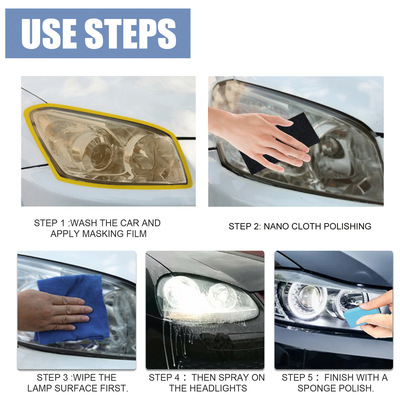 USE STEPS

STEP 1 :WASH THE CAR AND APPLY MASKING FILM

STEP 2: NANO CLOTH POLISHING

STEP 3 :WIPE THE LAMP SURFACE FIRST.

STEP 4： THEN SPRAY ON THE HEADLIGHTS

STEP 5： FINISH WITH A SPONGE POLISH.