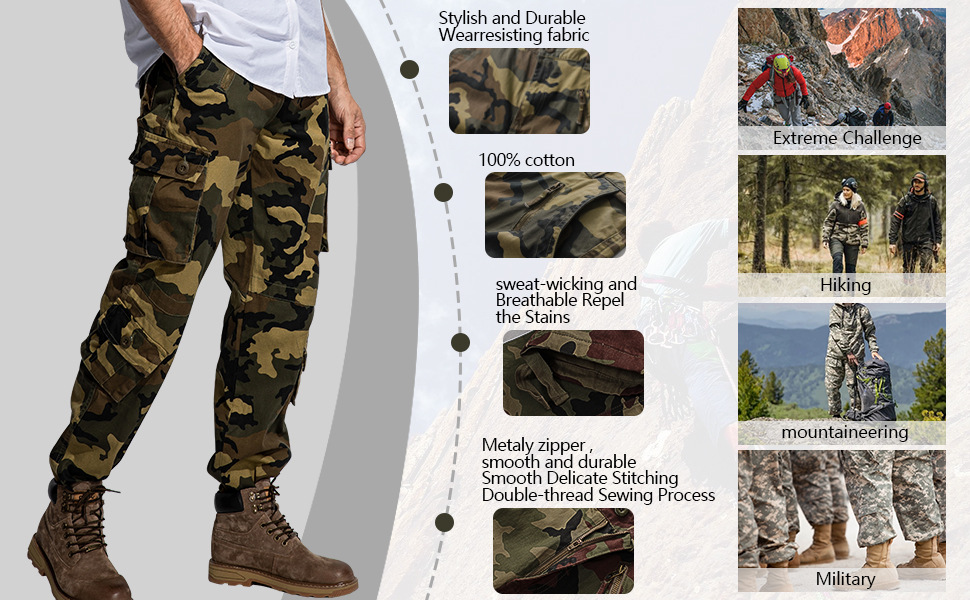 Stylish and Durable
Wearresisting fabric

100% cotton

sweat-wicking and Breathable Repel the Stains

Metaly zipper , smooth and durable
Smooth Delicate Stitching
Double-thread Sewing Process

Extreme Challenge

Hiking

mountaineering

Military