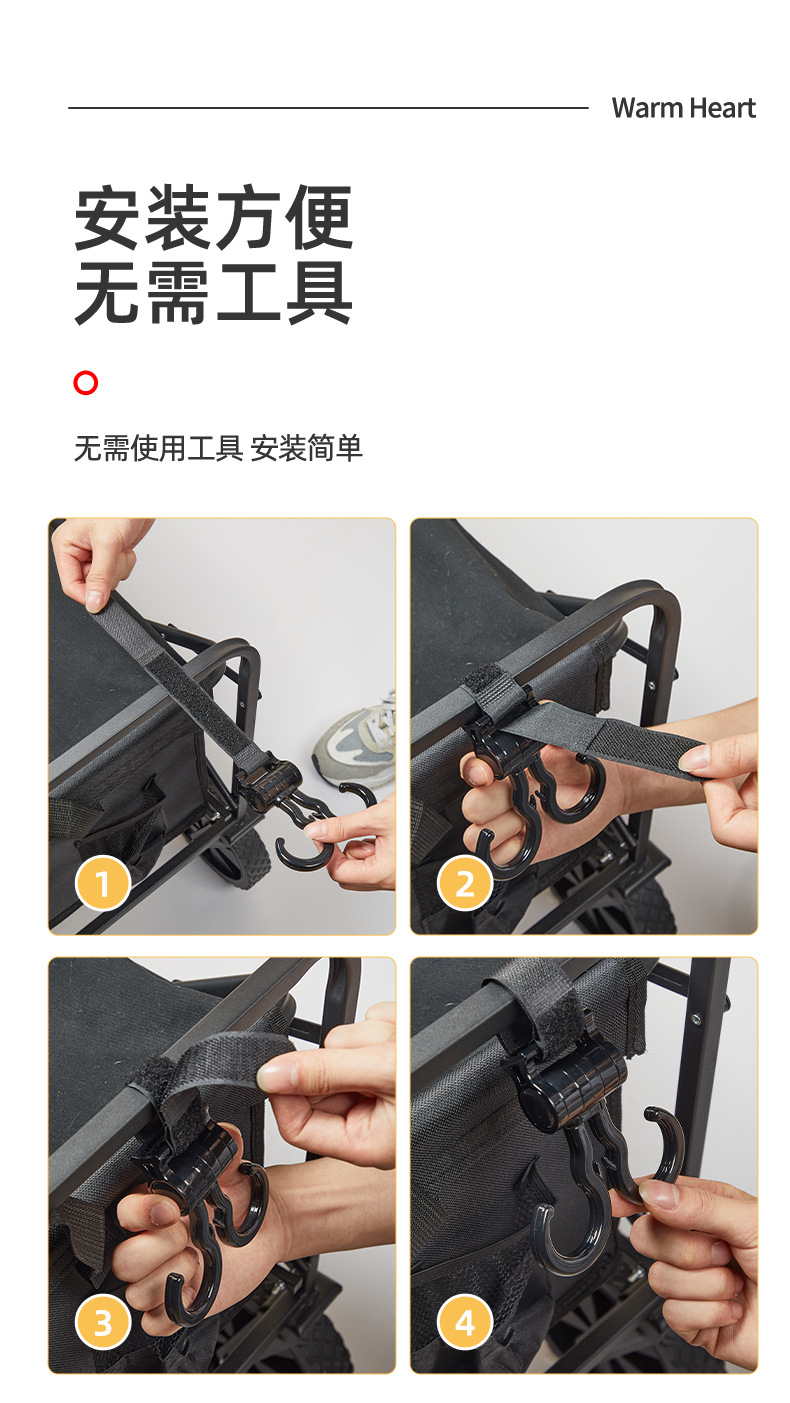 Warm Heart

安装方便
无需工具

无需使用工具 安装简单

1

2

3

4