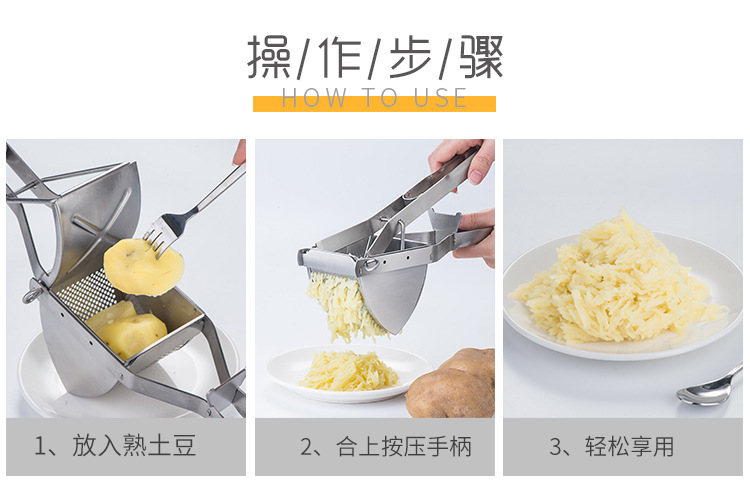 操/作/步/骤
HOW TO USE

1、放入熟土豆

2、合上按压手柄

3、轻松享用