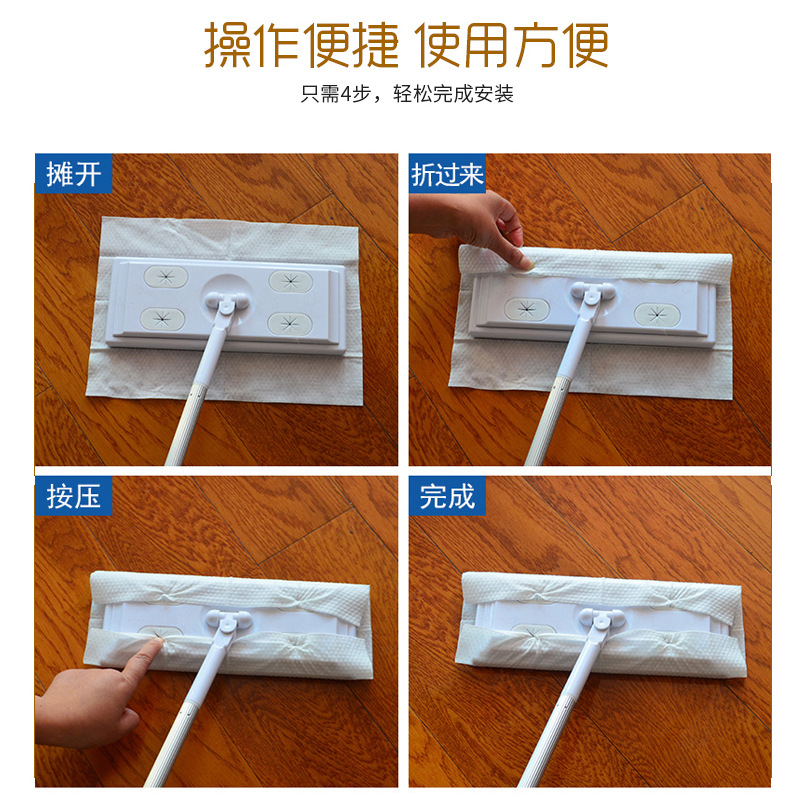 操作便捷 使用方便

只需4步，轻松完成安装

摊开

折过来

按压

完成