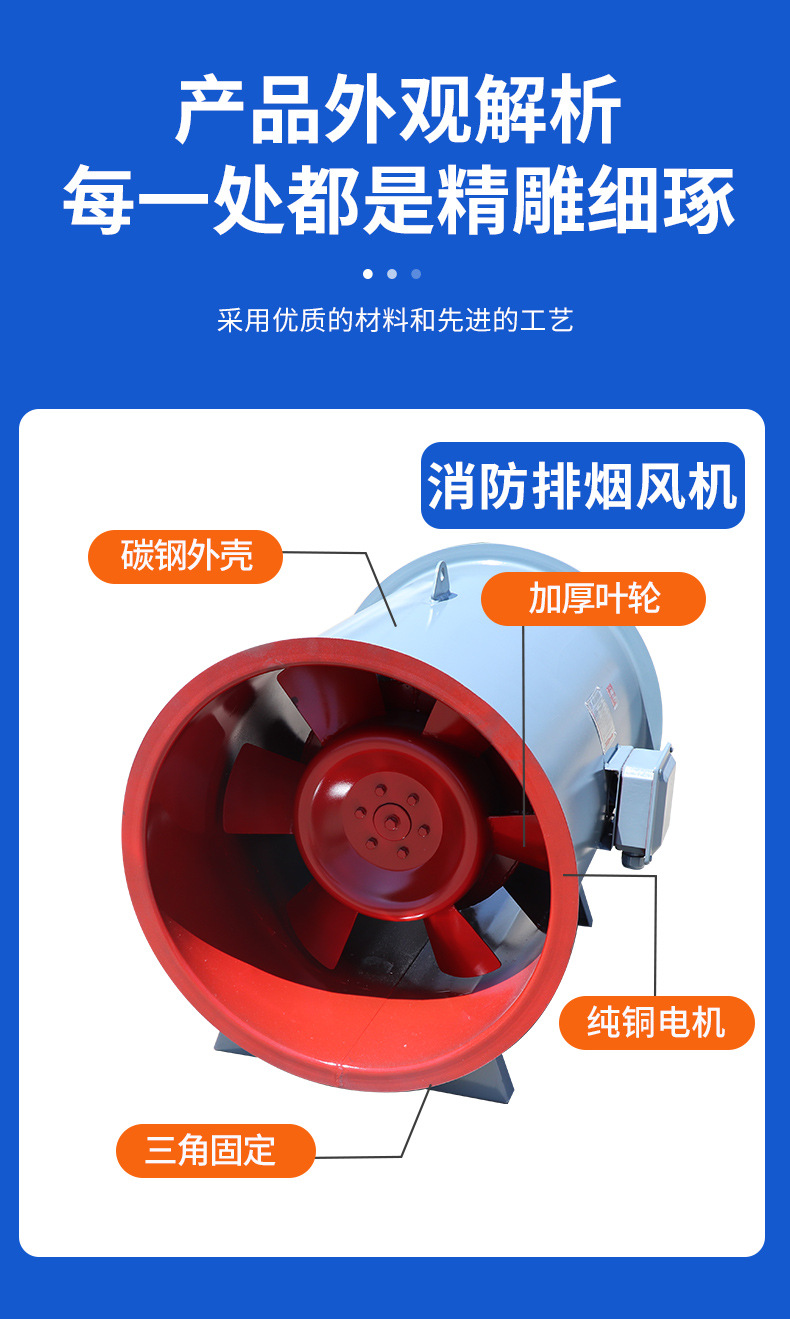 产品外观解析
每一处都是精雕细琢

采用优质的材料和先进的工艺

消防排烟风机

碳钢外壳

加厚叶轮

纯铜电机

三角固定