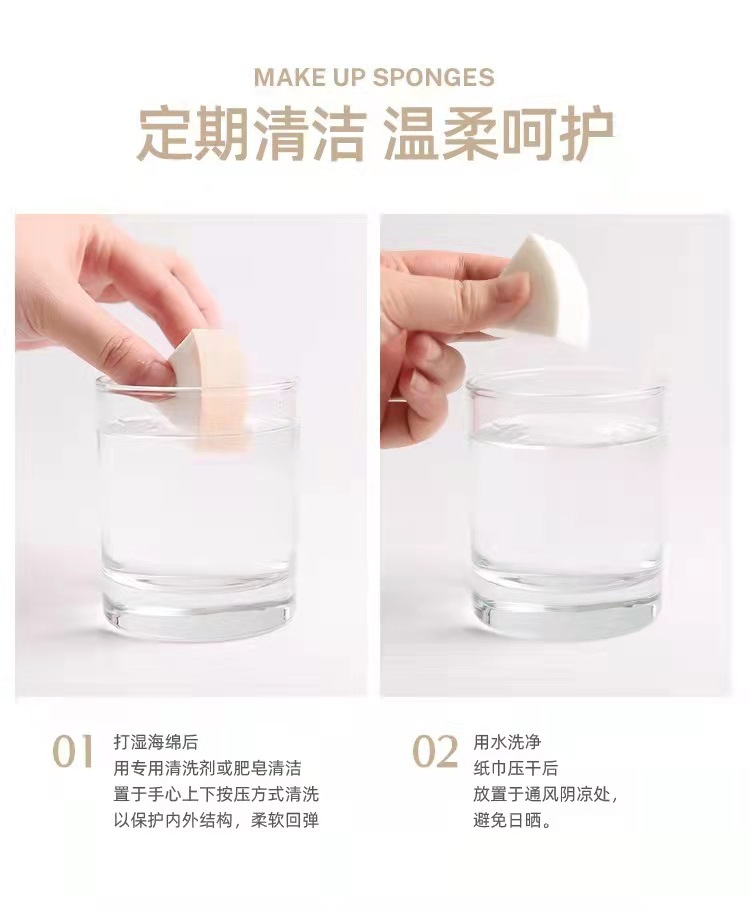 MAKE UP SPONGES

定期清洁 温柔呵护

01 打湿海绵后
用专用清洗剂或肥皂清洁
置于手心上下按压方式清洗
以保护内外结构，柔软回弹

02 用水洗净
纸巾压干后
放置于通风阴凉处，
避免日晒。