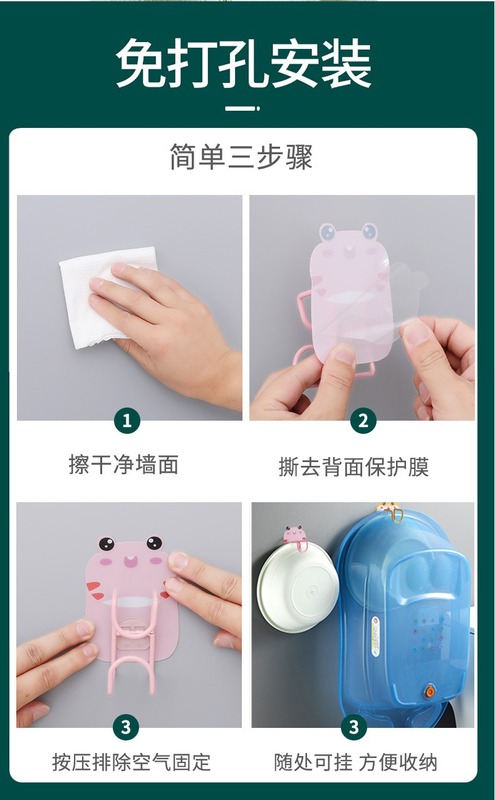 免打孔安装

简单三步骤

1

擦干净墙面

2

撕去背面保护膜

3

按压排除空气固定

3

随处可挂 方便收纳