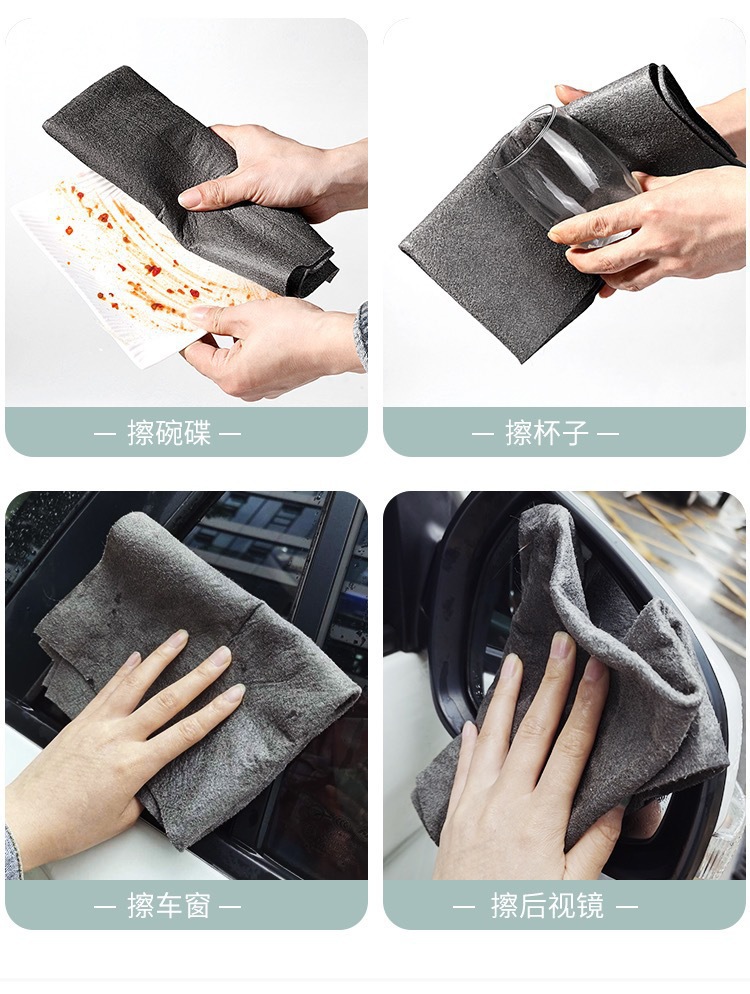 — 擦碗碟 —

— 擦杯子 —

— 擦车窗 —

— 擦后视镜 —