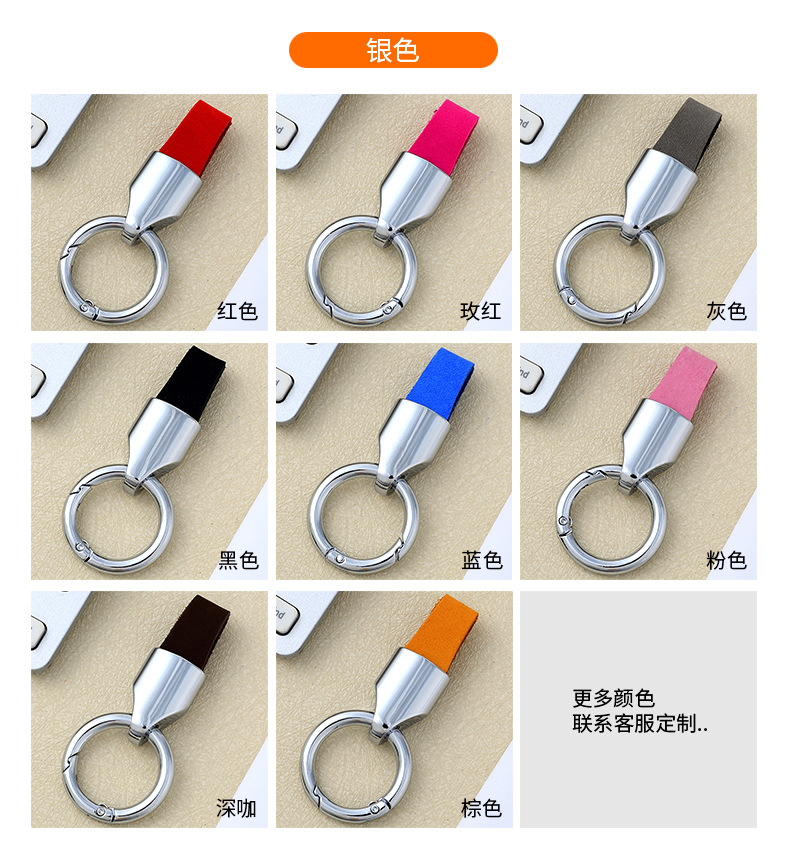 银色

红色

玫红

灰色

黑色

蓝色

粉色

深咖

棕色

更多颜色
联系客服定制..