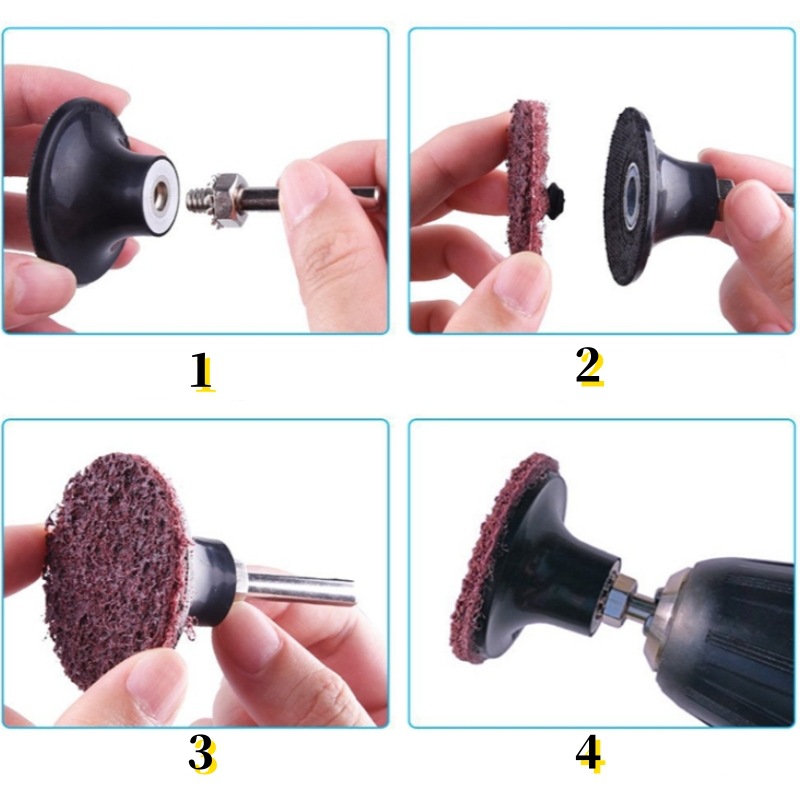 1

2

3

4