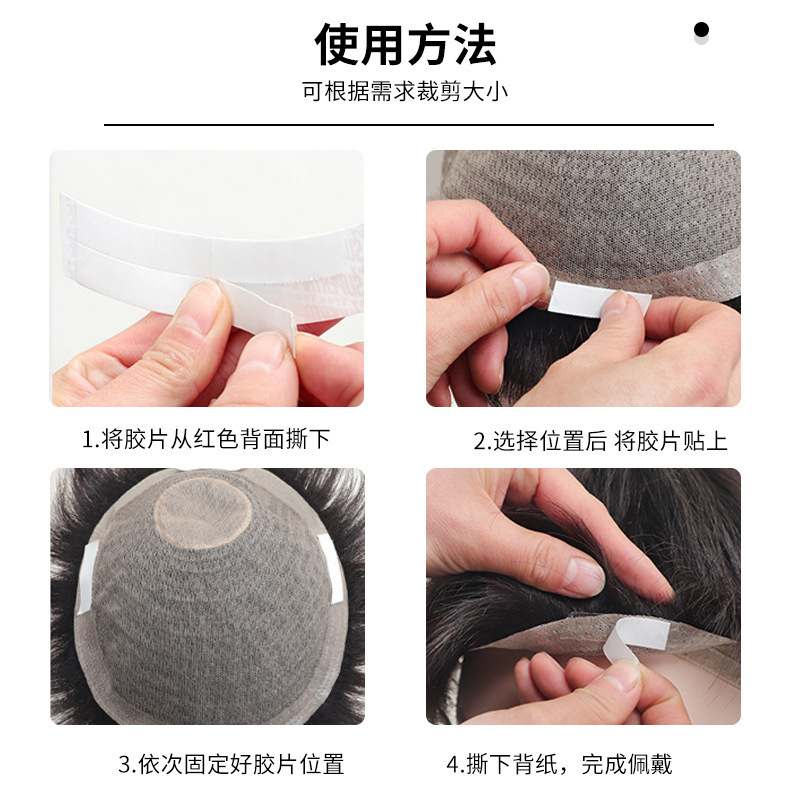 使用方法

可根据需求裁剪大小

1.将胶片从红色背面撕下

2.选择位置后 将胶片贴上

3.依次固定好胶片位置

4.撕下背纸，完成佩戴