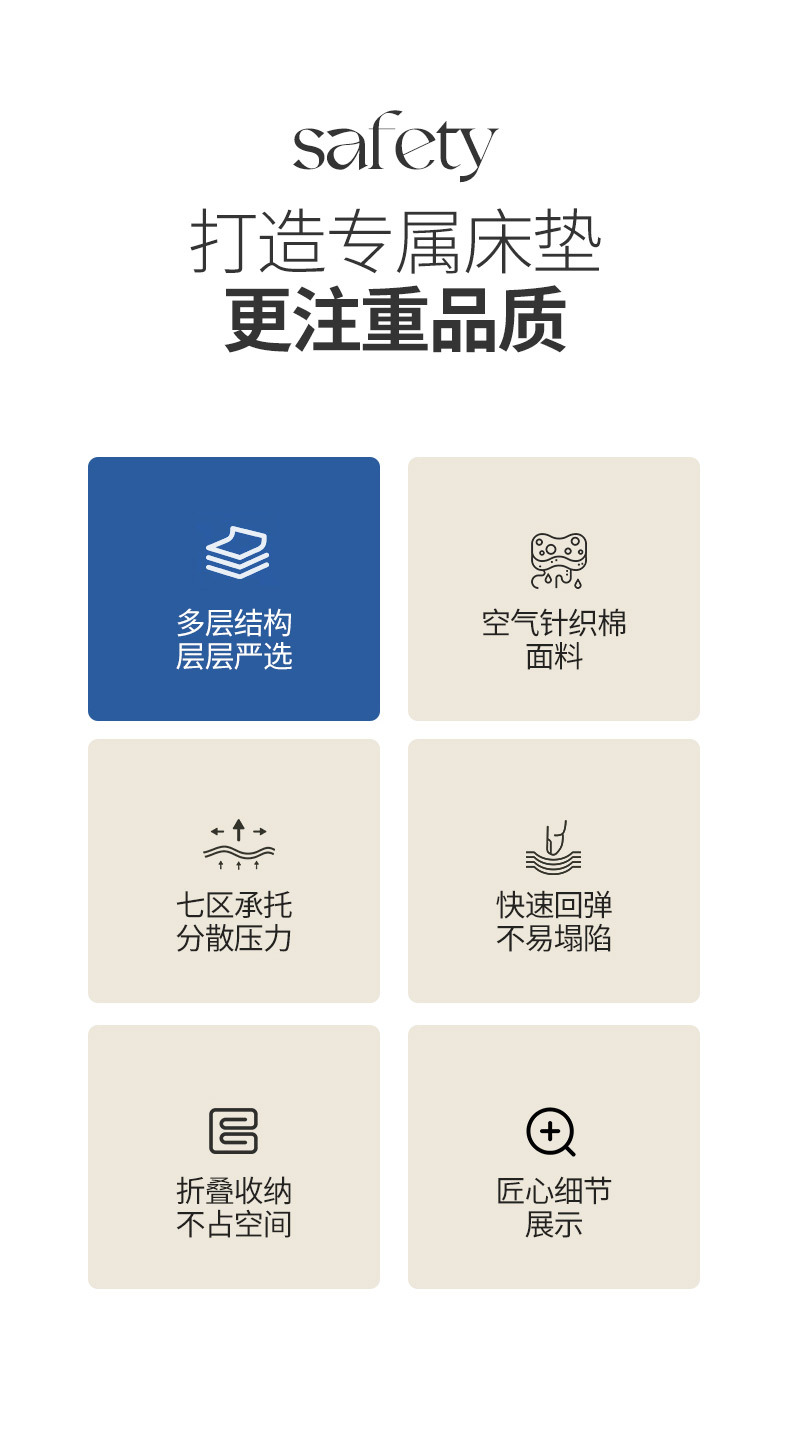 safety

打造专属床垫

更注重品质

多层结构
层层严选

空气针织棉
面料

七区承托
分散压力

快速回弹
不易塌陷

折叠收纳
不占空间

匠心细节
展示