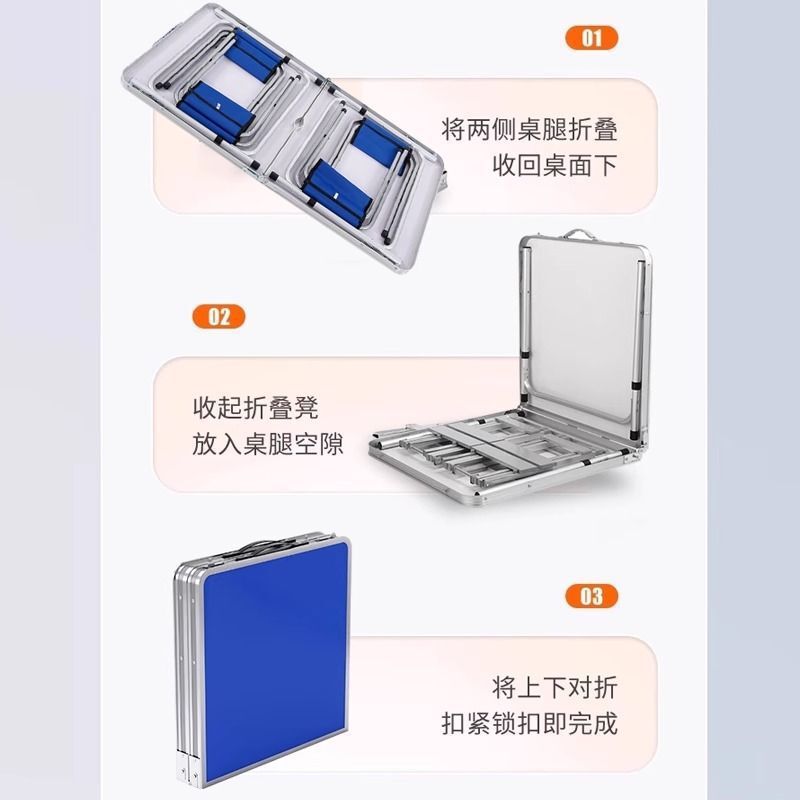 01

将两侧桌腿折叠
收回桌面下

02

收起折叠凳
放入桌腿空隙

03

将上下对折
扣紧锁扣即完成