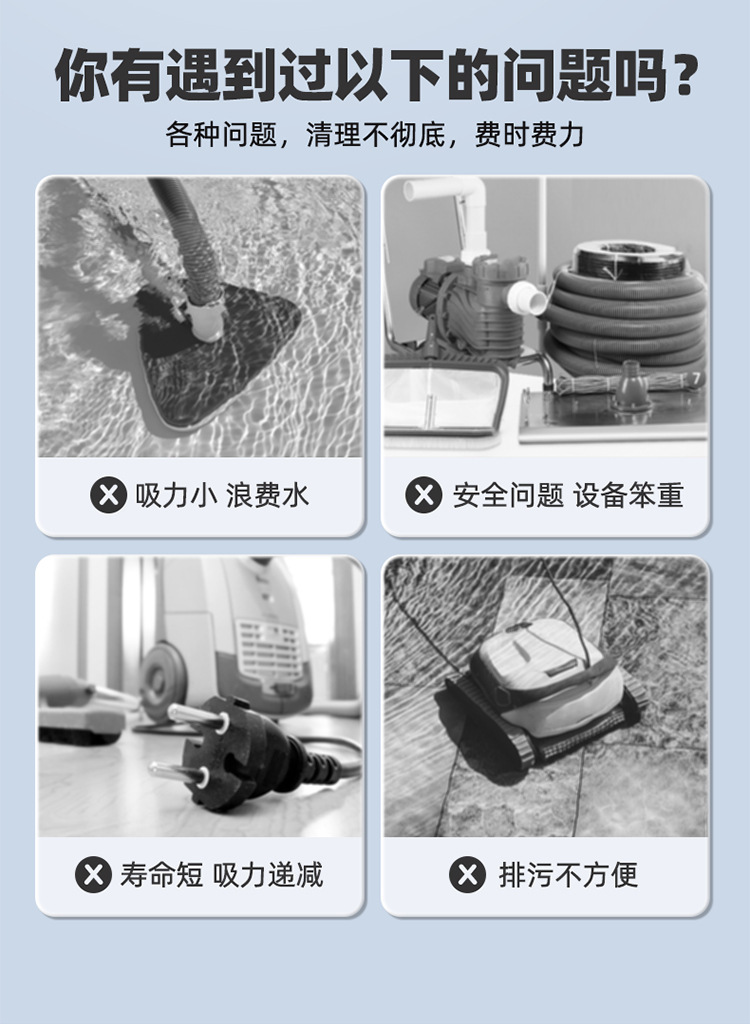 你有遇到过以下的问题吗？
各种问题，清理不彻底，费时费力

吸力小 浪费水

安全问题 设备笨重

寿命短 吸力递减

排污不方便