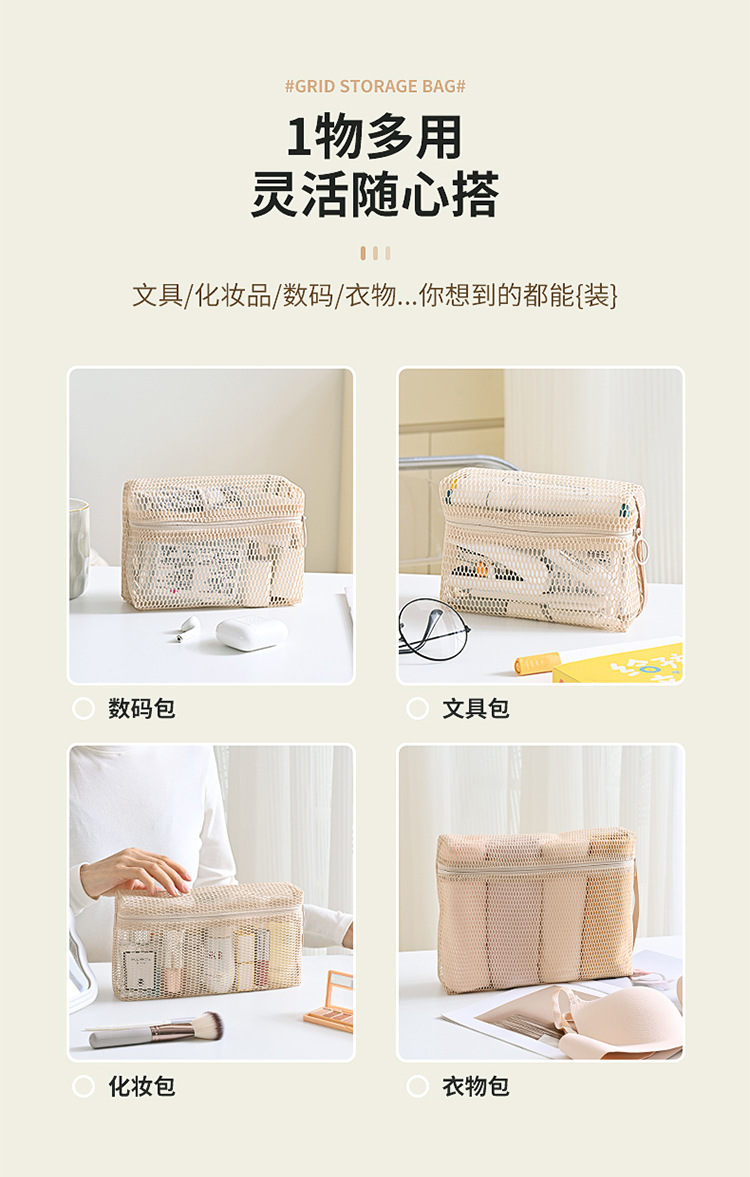 #GRID STORAGE BAG#

1物多用
灵活随心搭

文具/化妆品/数码/衣物...你想到的都能{装}

数码包

文具包

化妆包

衣物包