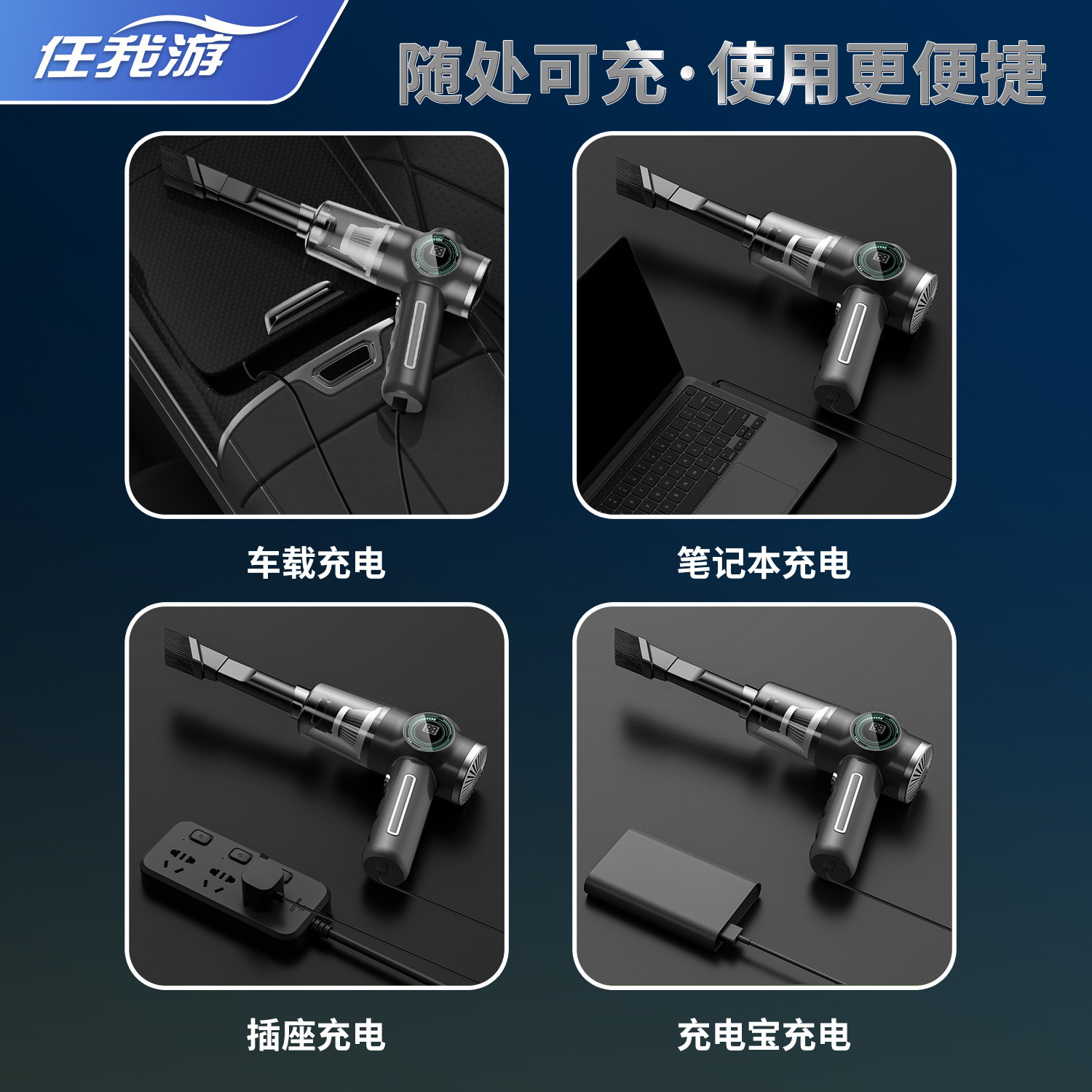 任我游

随处可充·使用更便捷

车载充电

笔记本充电

插座充电

充电宝充电