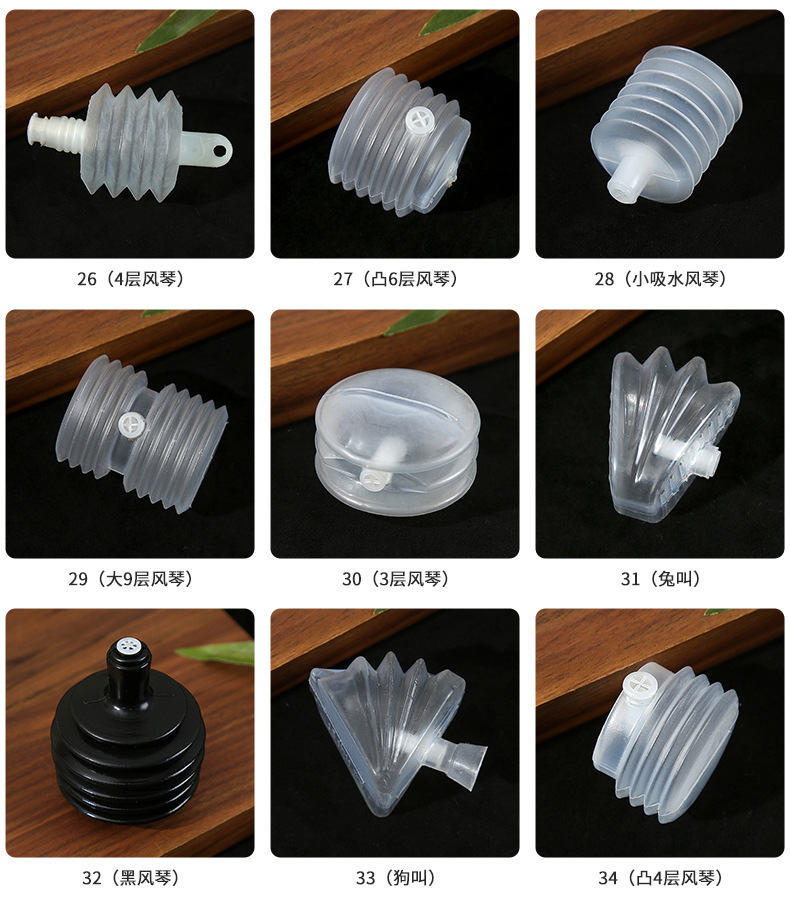 26（4层风琴）

27（凸6层风琴）

28（小吸水风琴）

29（大9层风琴）

30（3层风琴）

31（兔叫）

32（黑风琴）

33（狗叫）

34（凸4层风琴）