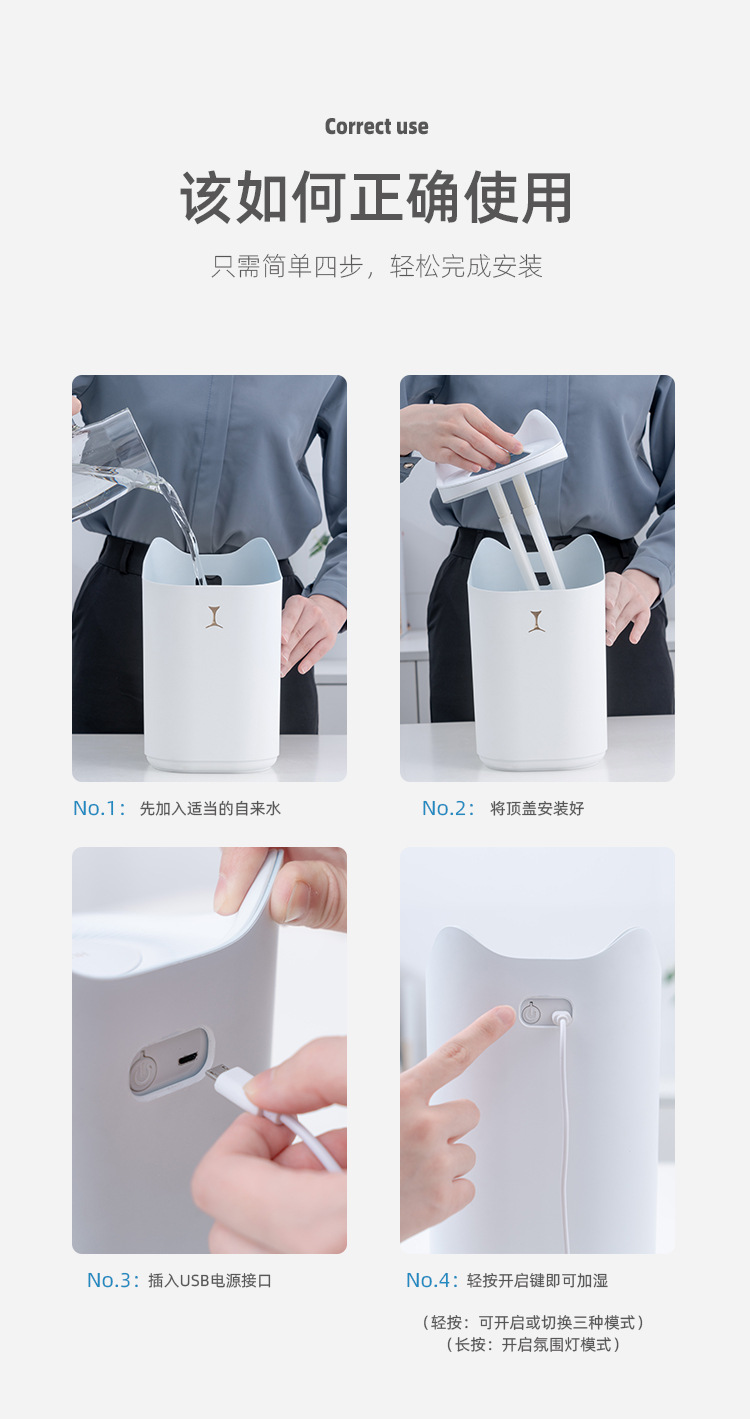 Correct use

该如何正确使用

只需简单四步，轻松完成安装

No.1： 先加入适当的自来水

No.2： 将顶盖安装好

No.3：插入USB电源接口

No.4：轻按开启键即可加湿

（轻按：可开启或切换三种模式）
（长按：开启氛围灯模式）