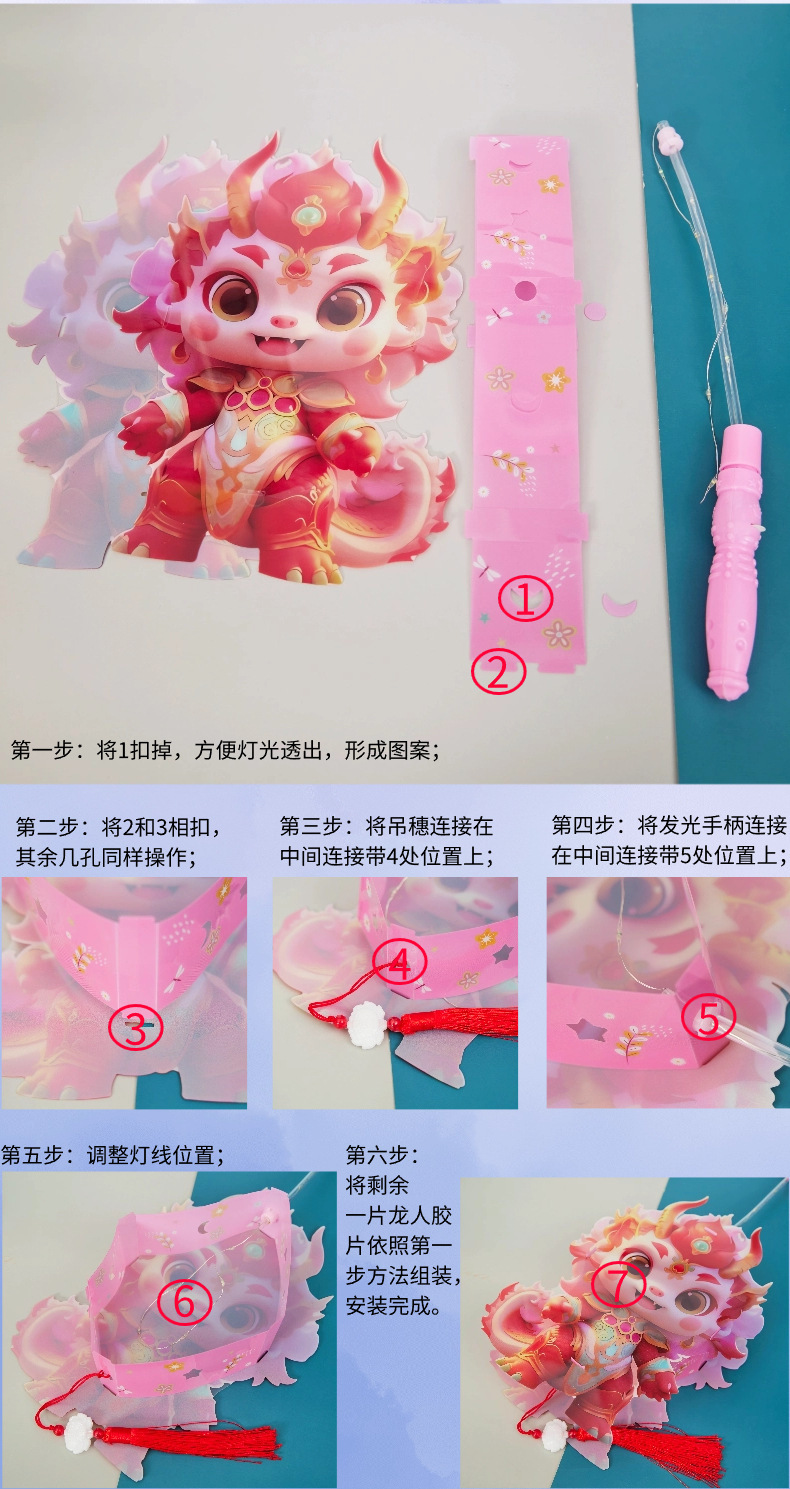 ①
②

第一步：将1扣掉，方便灯光透出，形成图案；

第二步：将2和3相扣，其余几孔同样操作；

③

第三步：将吊穗连接在中间连接带4处位置上；

④

第四步：将发光手柄连接在中间连接带5处位置上；

⑤

第五步：调整灯线位置；

⑥

第六步：将剩余一片龙人胶片依照第一步方法组装，安装完成。

⑦