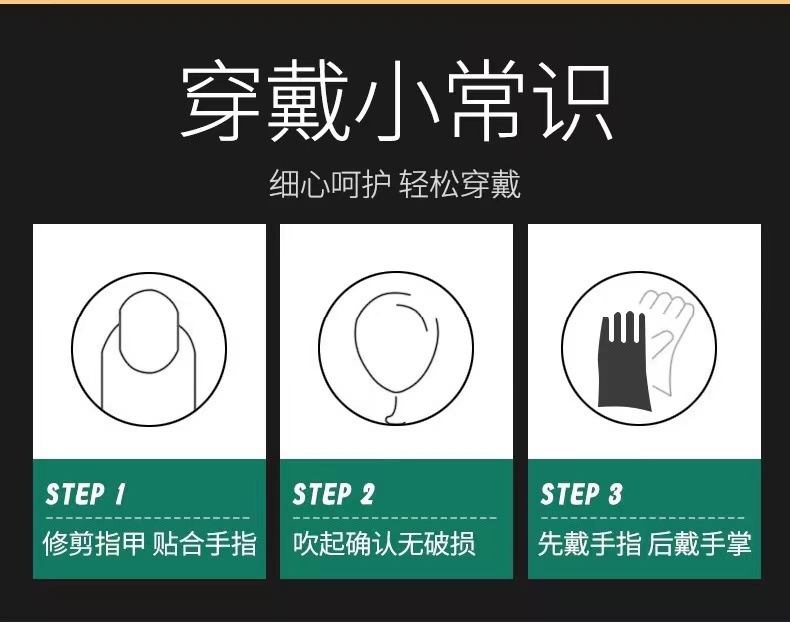 穿戴小常识

细心呵护 轻松穿戴

STEP 1
修剪指甲 贴合手指

STEP 2
吹起确认无破损

STEP 3
先戴手指 后戴手掌