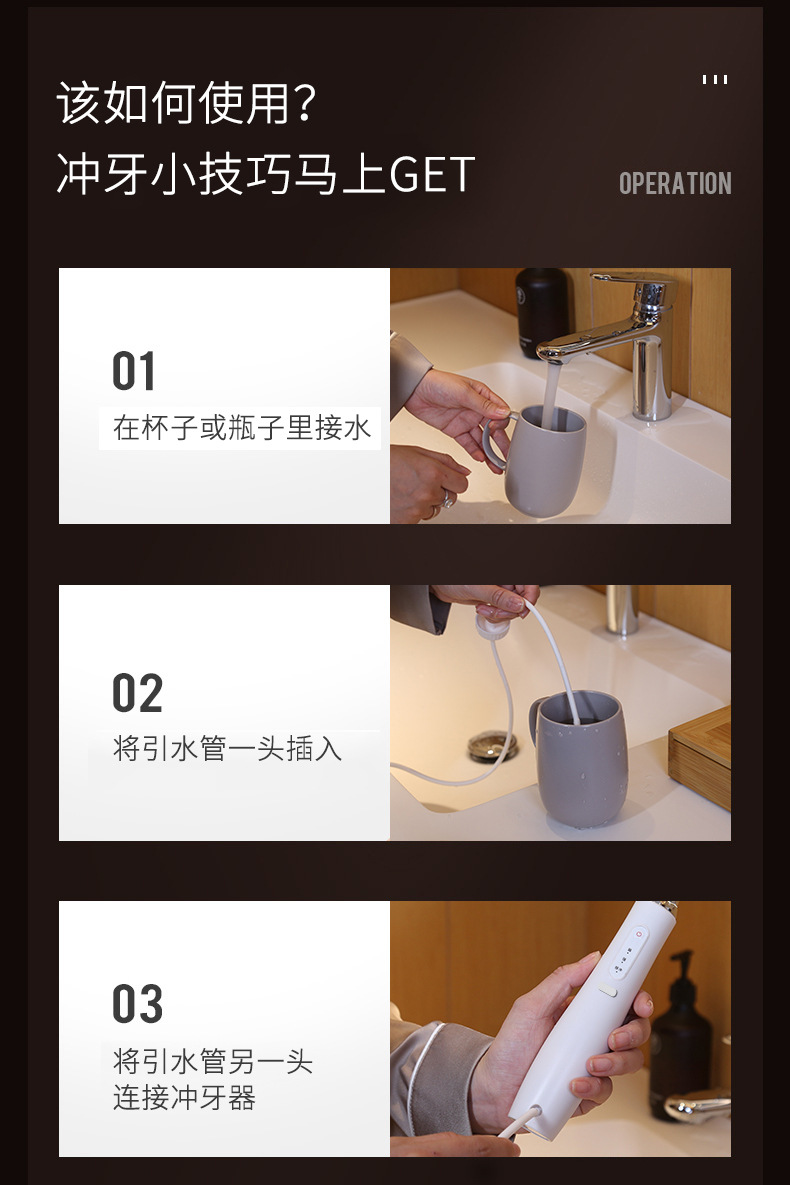 该如何使用?
冲牙小技巧马上GET

OPERATION

01
在杯子或瓶子里接水

02
将引水管一头插入

03
将引水管另一头
连接冲牙器