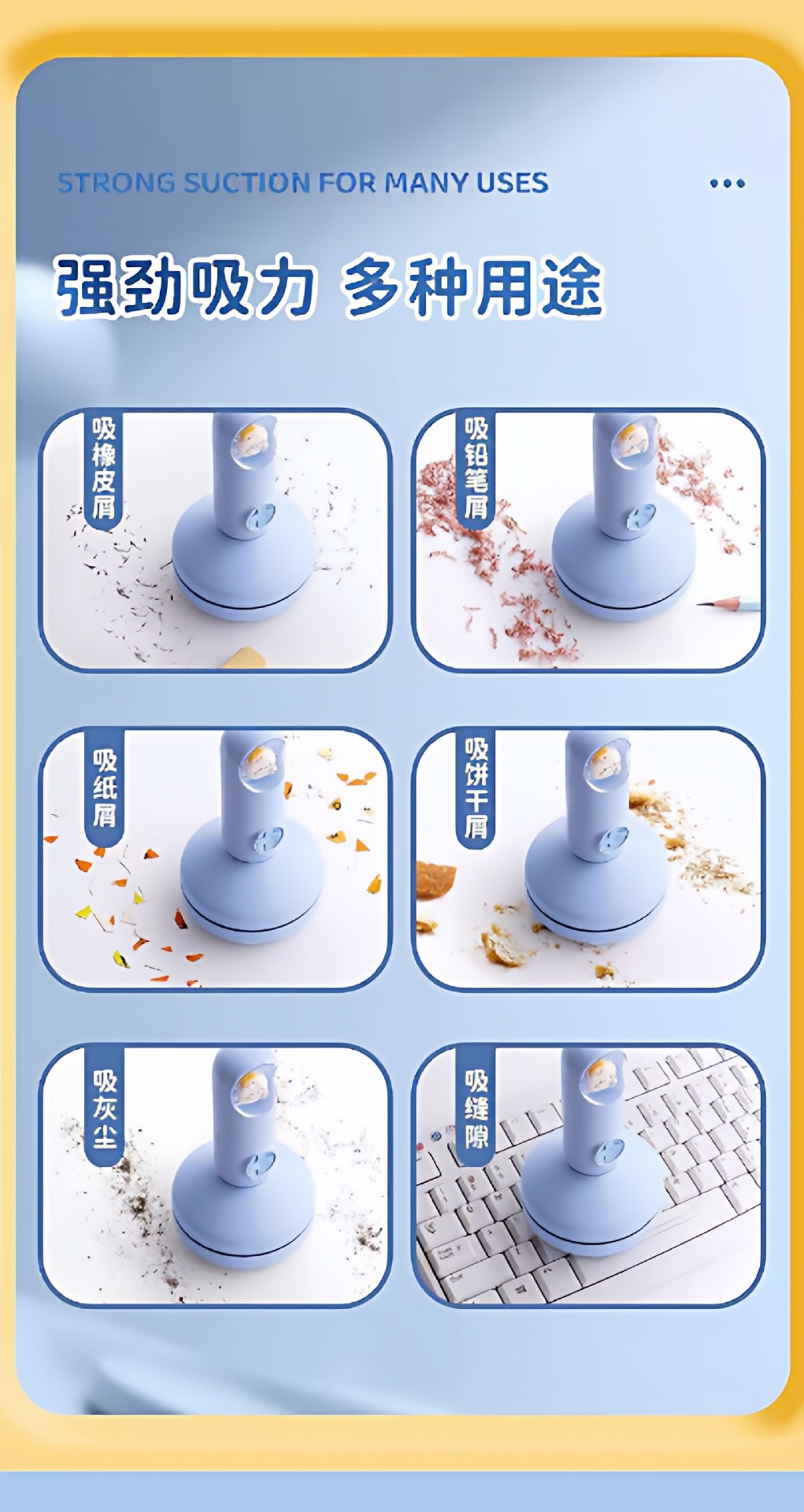 STRONG SUCTION FOR MANY USES

强劲吸力 多种用途

吸橡皮屑

吸铅笔屑

吸纸屑

吸饼干屑

吸灰尘

吸缝隙