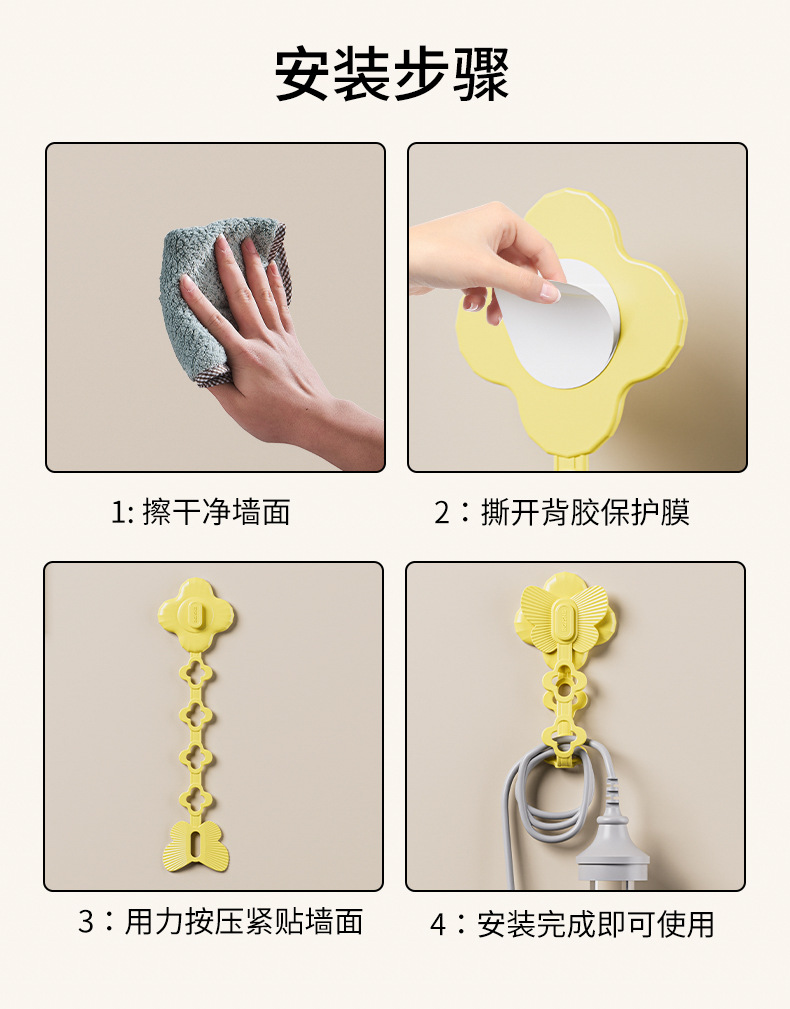 安装步骤

1: 擦干净墙面

2：撕开背胶保护膜

3：用力按压紧贴墙面

4：安装完成即可使用