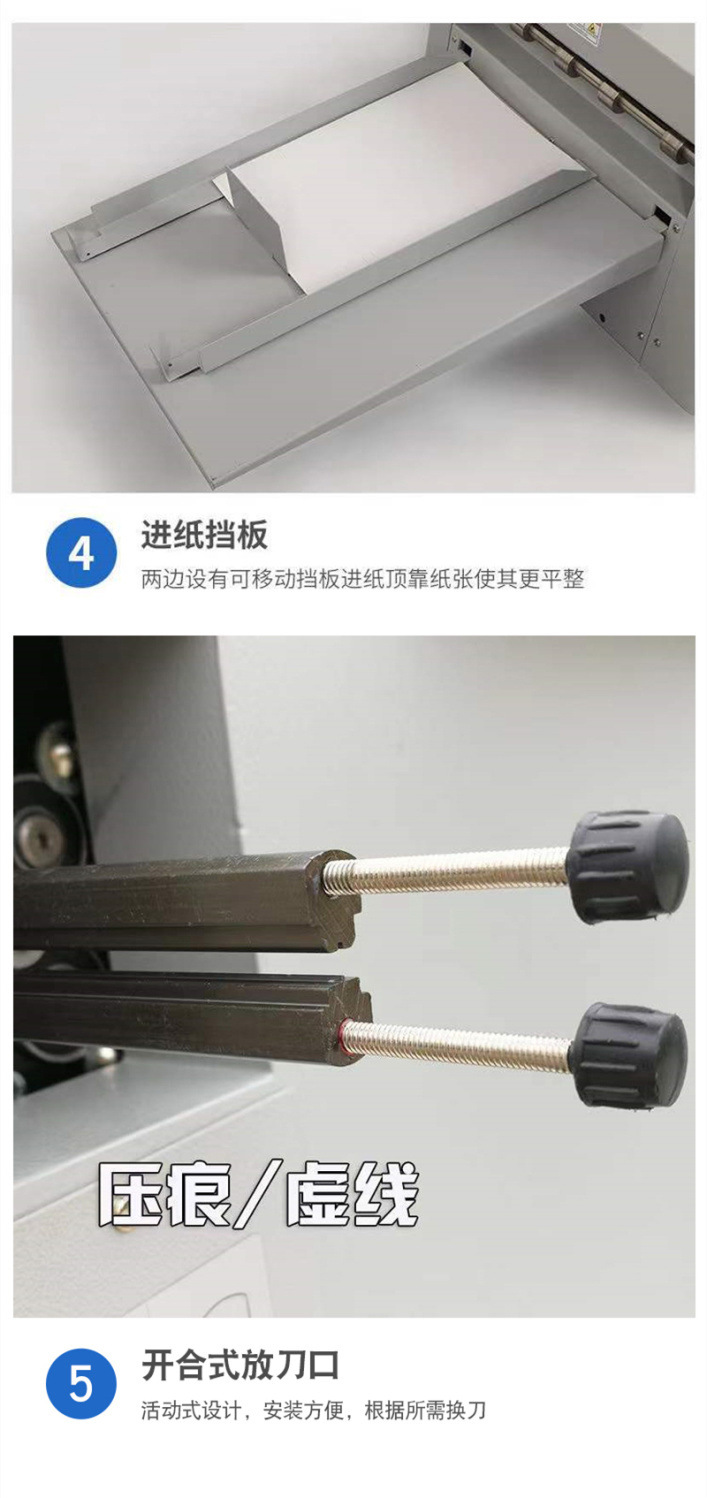 4
进纸挡板
两边设有可移动挡板进纸顶靠纸张使其更平整

压痕/虚线

5
开合式放刀口
活动式设计，安装方便，根据所需换刀