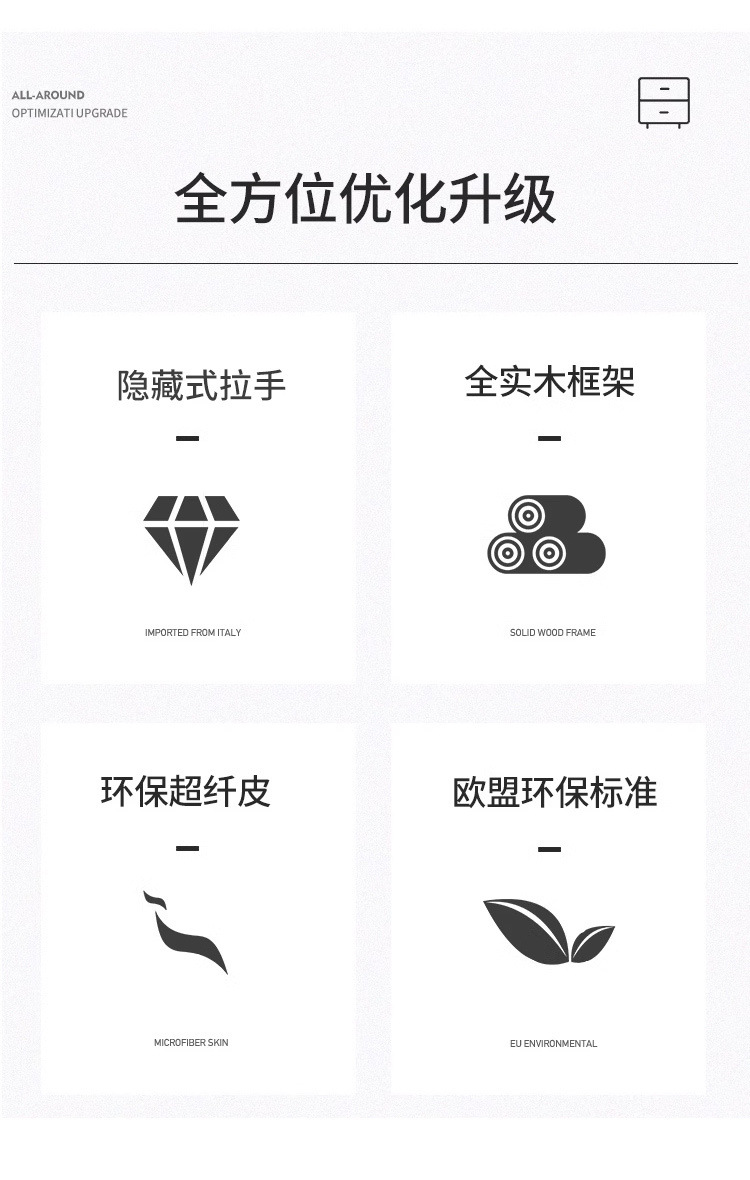 ALL-AROUND
OPTIMIZATI UPGRADE

全方位优化升级

隐藏式拉手

-

IMPORTED FROM ITALY

全实木框架

-

SOLID WOOD FRAME

环保超纤皮

-

MICROFIBER SKIN

欧盟环保标准

-

EU ENVIRONMENTAL