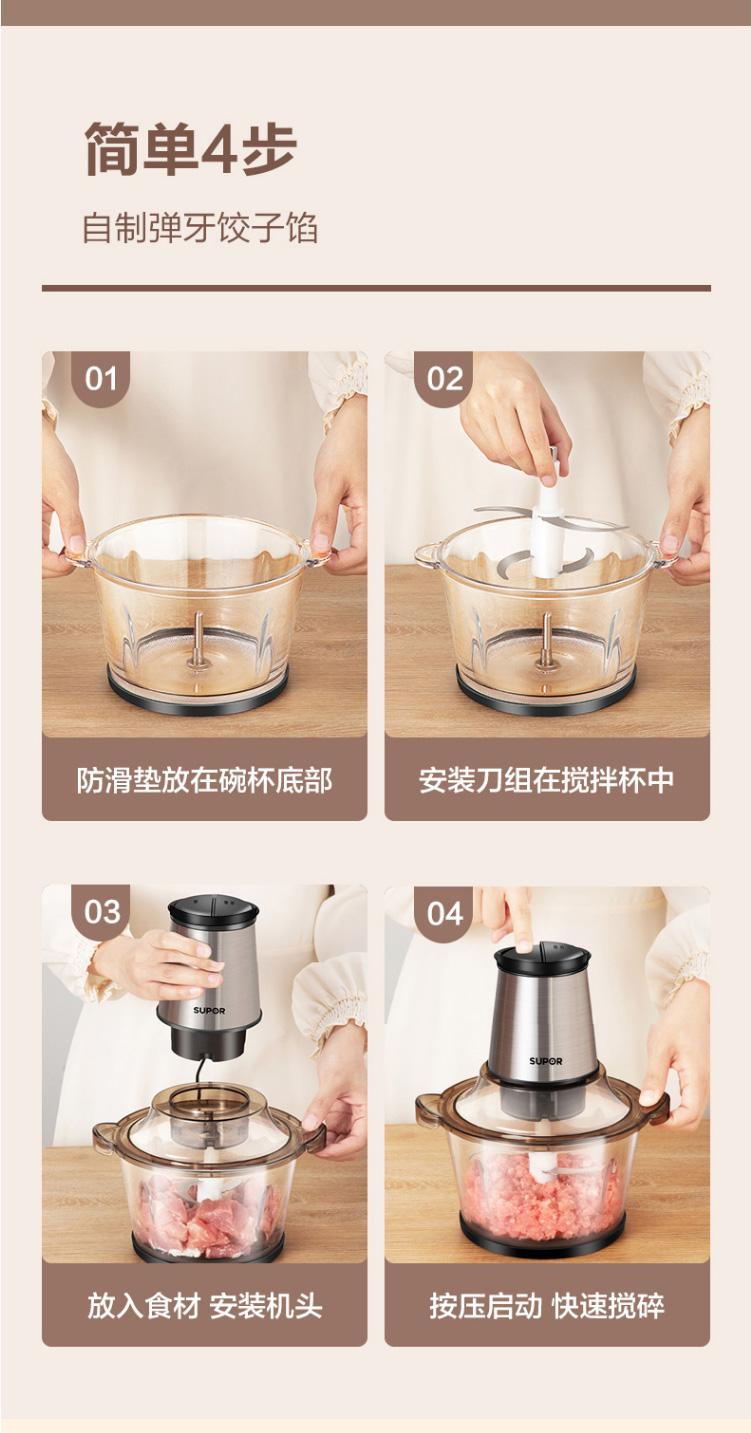 简单4步

自制弹牙饺子馅

01

防滑垫放在碗杯底部

02

安装刀组在搅拌杯中

03

SUPOR

放入食材 安装机头

04

SUPOR

按压启动 快速搅碎