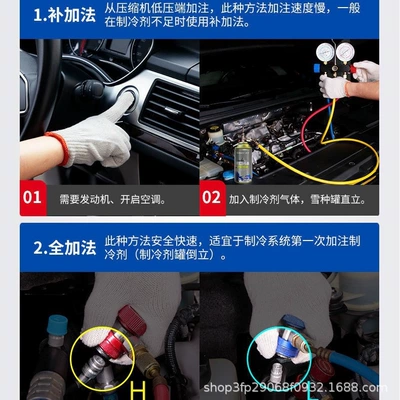 1.补加法 从压缩机低压端加注，此种方法加注速度慢，一般在制冷剂不足时使用补加法。

01 需要发动机、开启空调。

02 加入制冷剂气体，雪种罐直立。

2.全加法 此种方法安全快速，适宜于制冷系统第一次加注制冷剂（制冷剂罐倒立）。

H

L

shop3fp29068f0932.1688.com