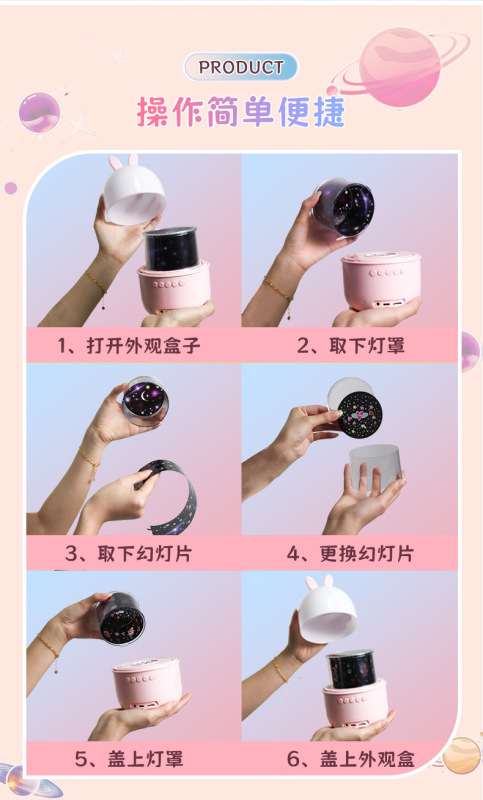 PRODUCT

操作简单便捷

1、打开外观盒子

2、取下灯罩

3、取下幻灯片

4、更换幻灯片

5、盖上灯罩

6、盖上外观盒