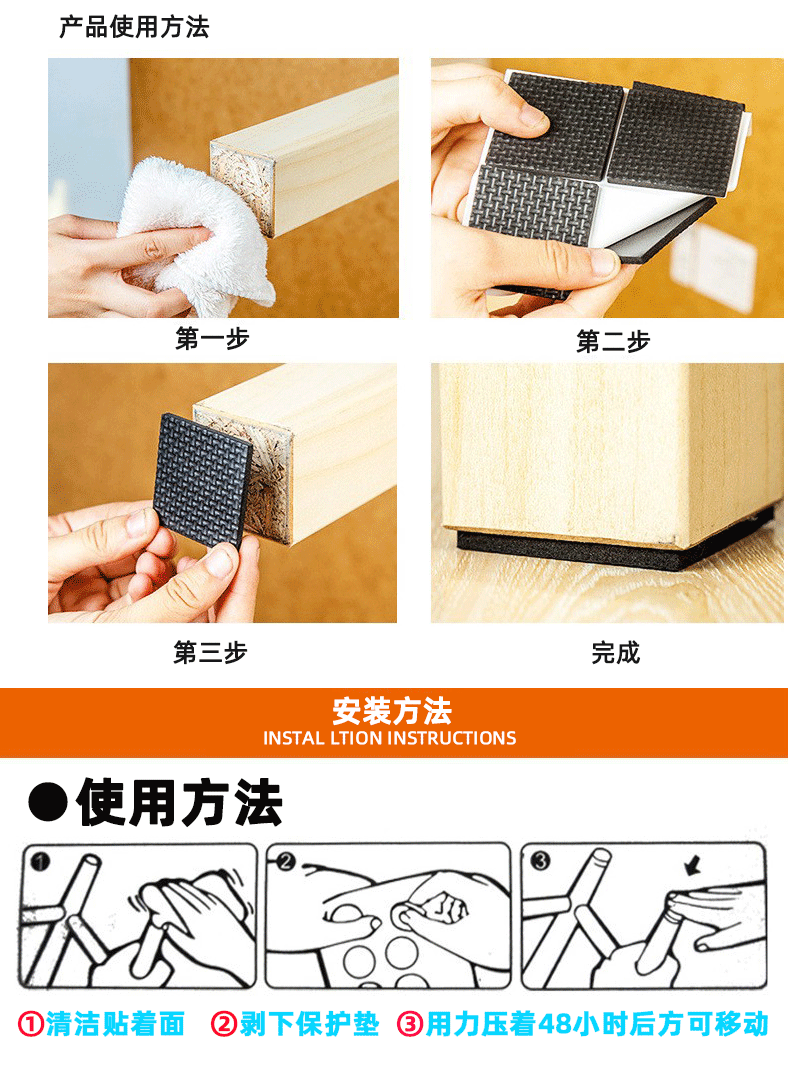 产品使用方法

第一步

第二步

第三步

完成

安装方法
INSTAL LTION INSTRUCTIONS

●使用方法

①

②

③

①清洁贴着面 ②剥下保护垫 ③用力压着48小时后方可移动