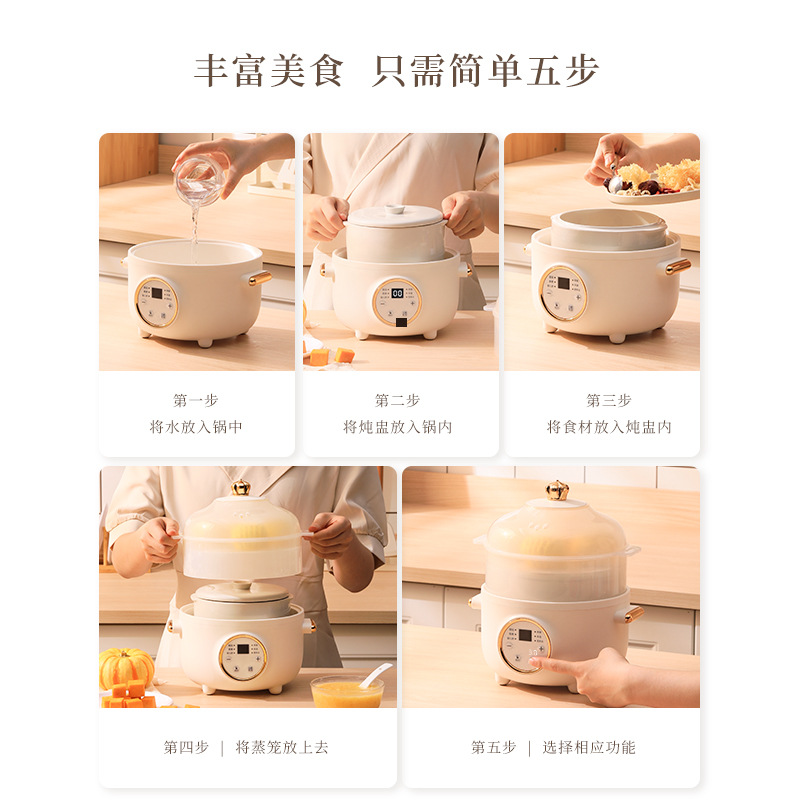 丰富美食 只需简单五步

第一步
将水放入锅中

第二步
将炖盅放入锅内

第三步
将食材放入炖盅内

第四步 | 将蒸笼放上去

第五步 | 选择相应功能