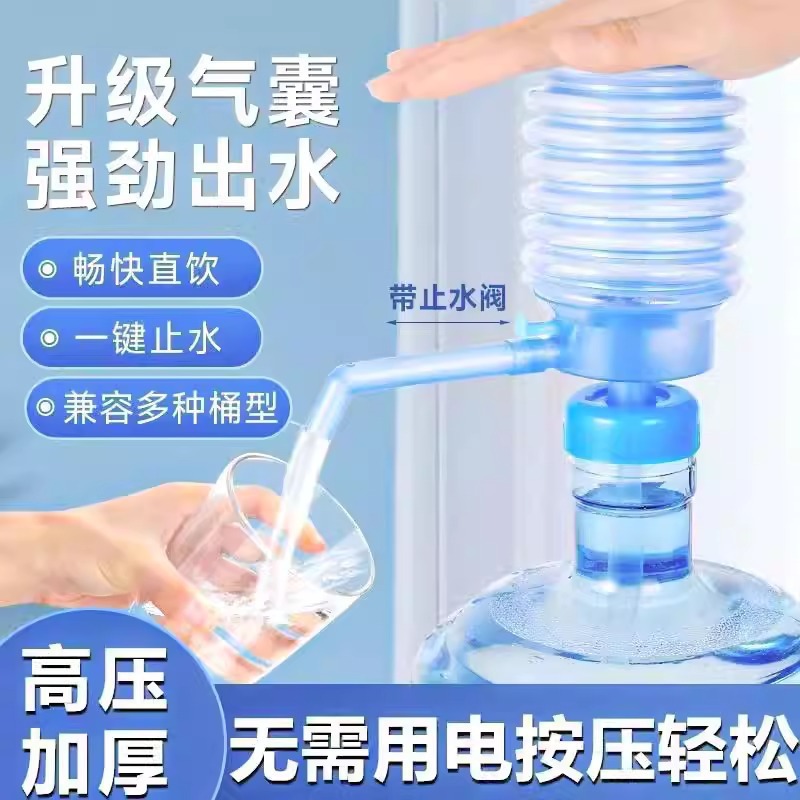 升级气囊
强劲出水

畅快直饮

一键止水

兼容多种桶型

带止水阀

高压
加厚

无需用电按压轻松