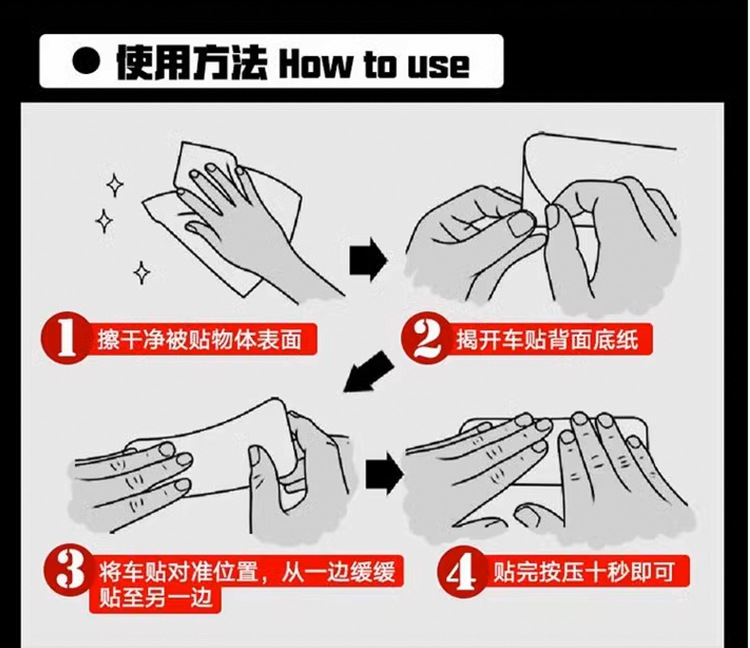 ● 使用方法 How to use

1 擦干净被贴物体表面

2 揭开车贴背面底纸

3 将车贴对准位置，从一边缓缓贴至另一边

4 贴完按压十秒即可