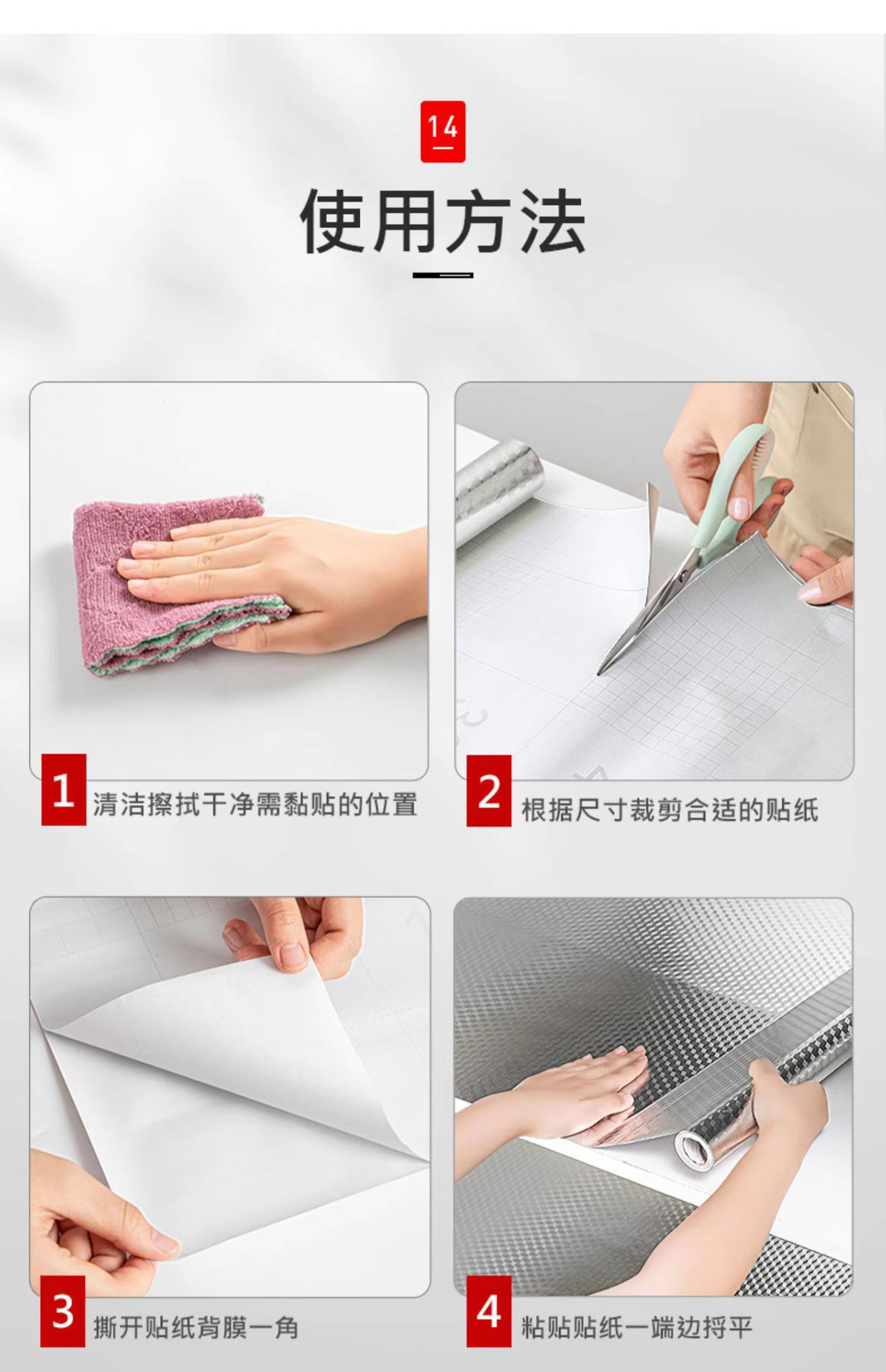 14

使用方法

1 清洁擦拭干净需黏贴的位置

2 根据尺寸裁剪合适的贴纸

3 撕开贴纸背膜一角

4 粘贴贴纸一端边捋平