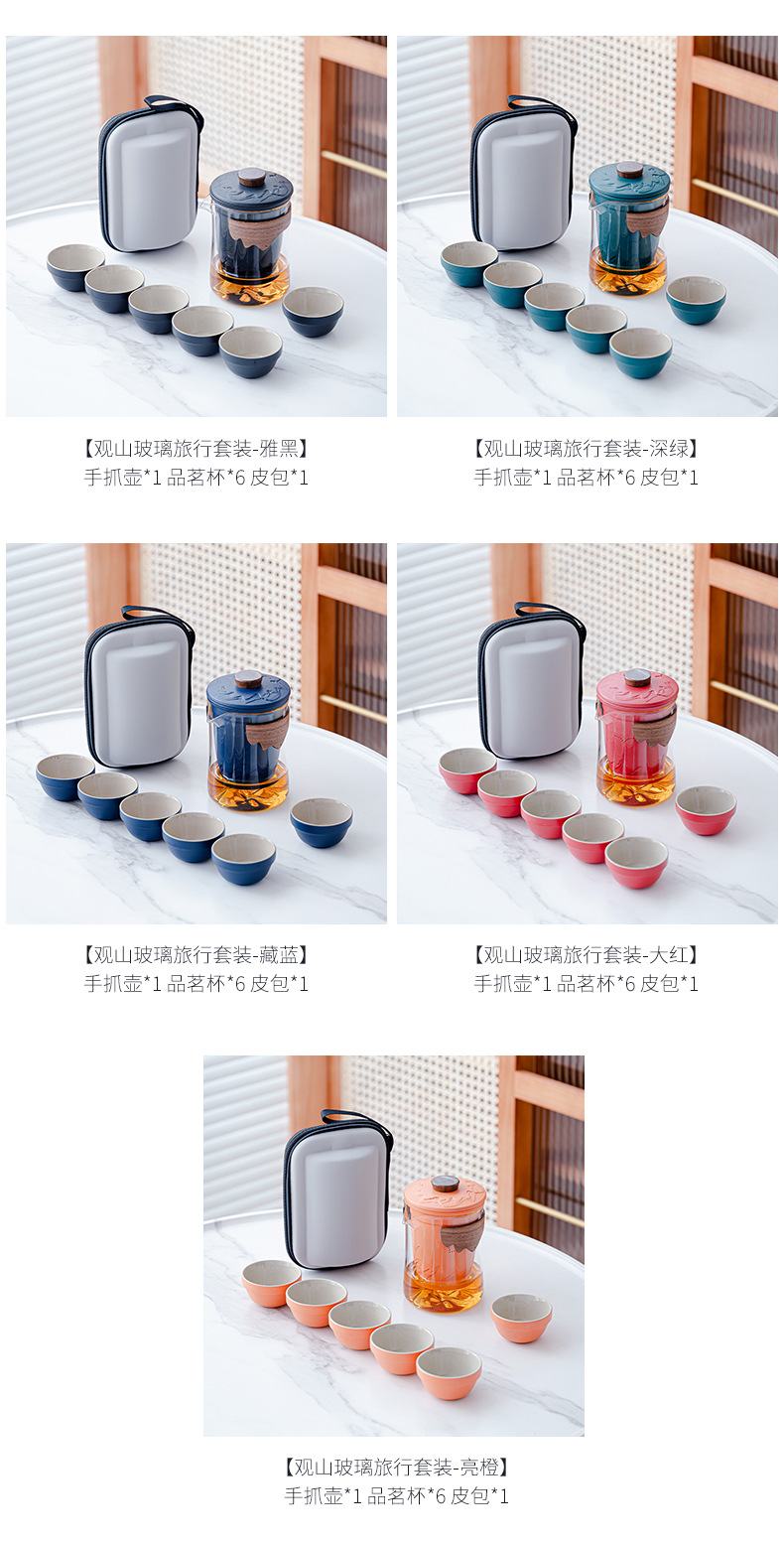 【观山玻璃旅行套装-雅黑】
手抓壶*1 品茗杯*6 皮包*1

【观山玻璃旅行套装-深绿】
手抓壶*1 品茗杯*6 皮包*1

【观山玻璃旅行套装-藏蓝】
手抓壶*1 品茗杯*6 皮包*1

【观山玻璃旅行套装-大红】
手抓壶*1 品茗杯*6 皮包*1

【观山玻璃旅行套装-亮橙】
手抓壶*1 品茗杯*6 皮包*1