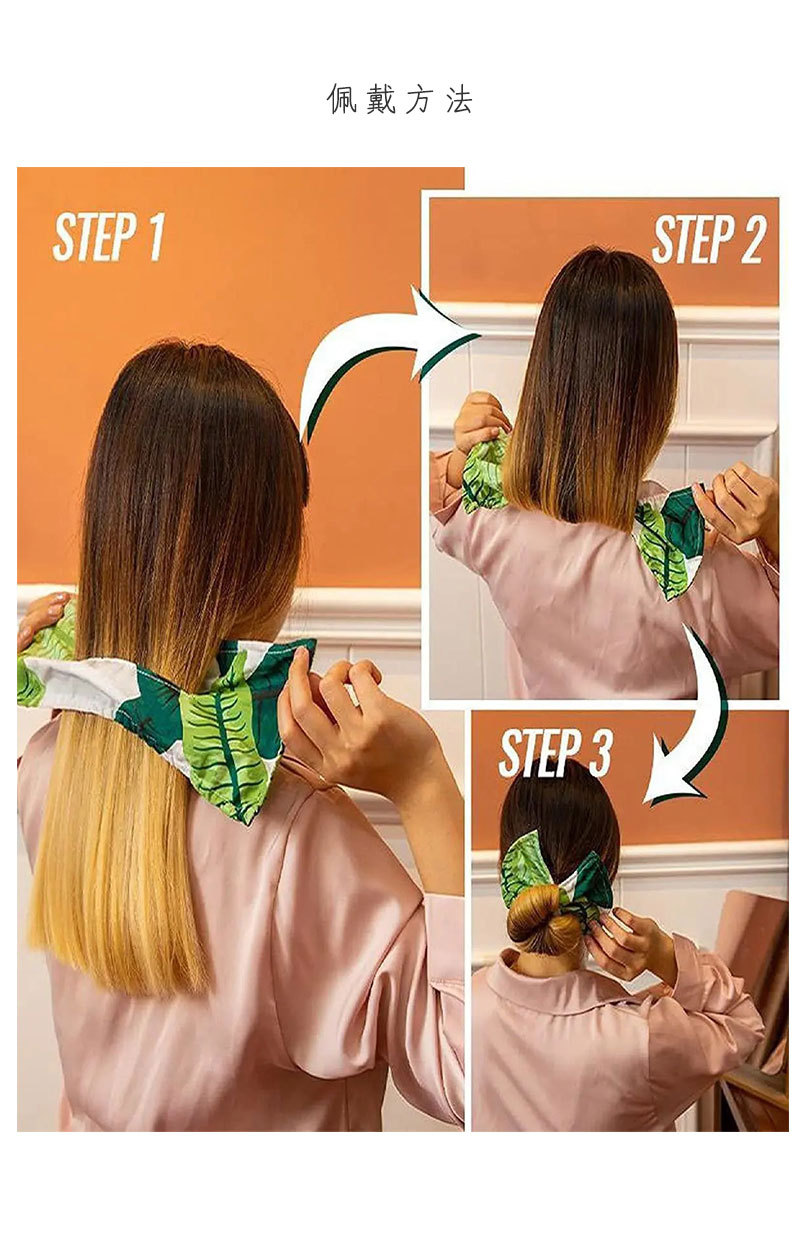 佩戴方法

STEP 1

STEP 2

STEP 3