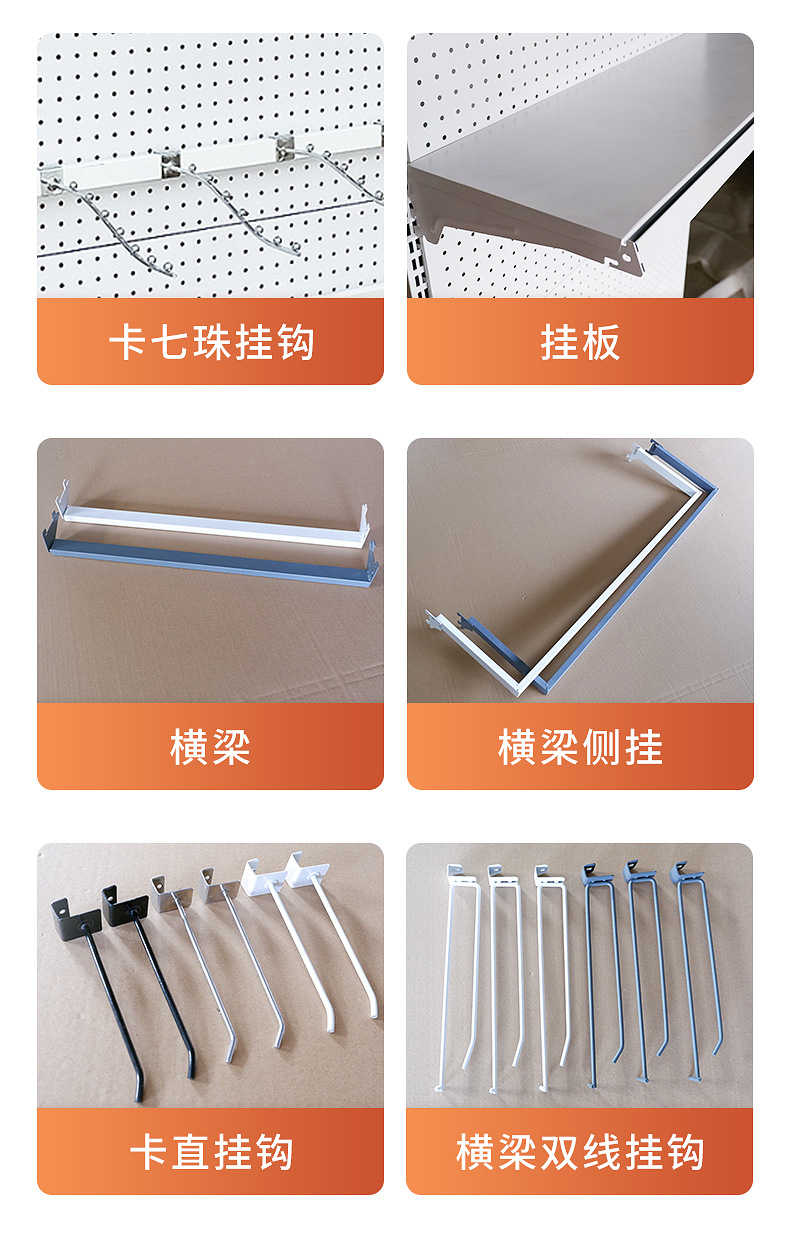 卡七珠挂钩

挂板

横梁

横梁侧挂

卡直挂钩

横梁双线挂钩